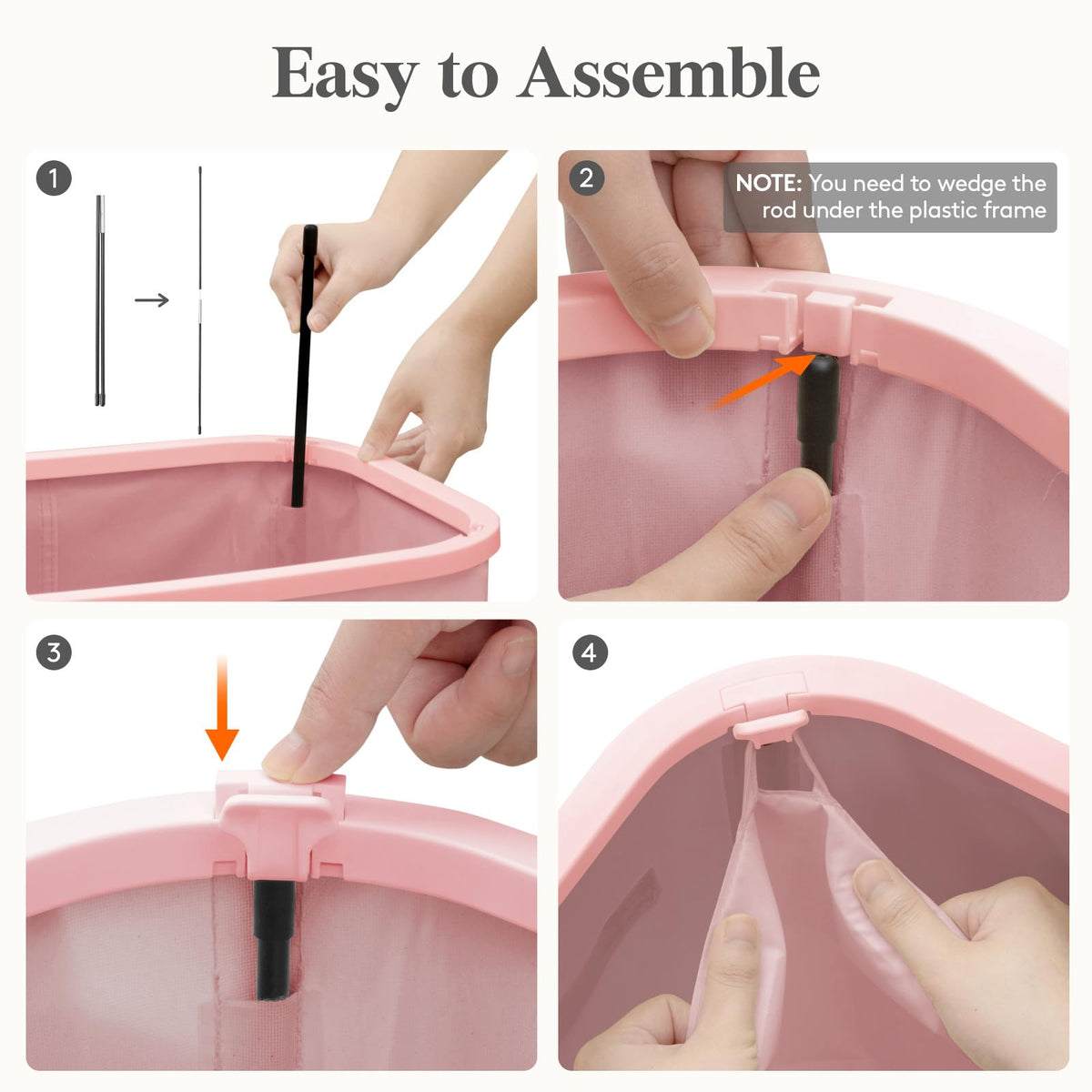 Easy to Assemble

1

2

NOTE: You need to wedge the rod under the plastic frame

3

4