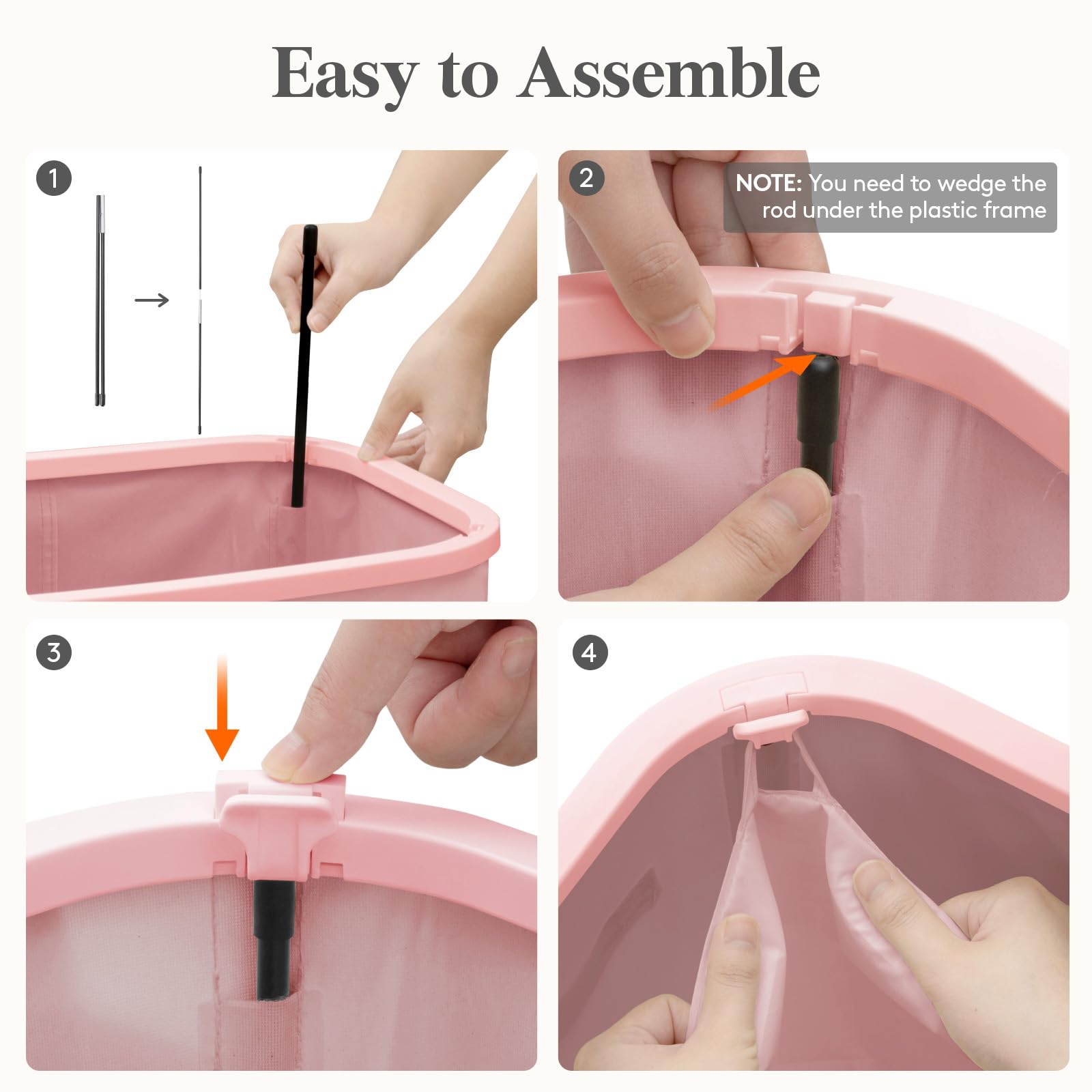 Easy to Assemble

1

2

NOTE: You need to wedge the rod under the plastic frame

3

4