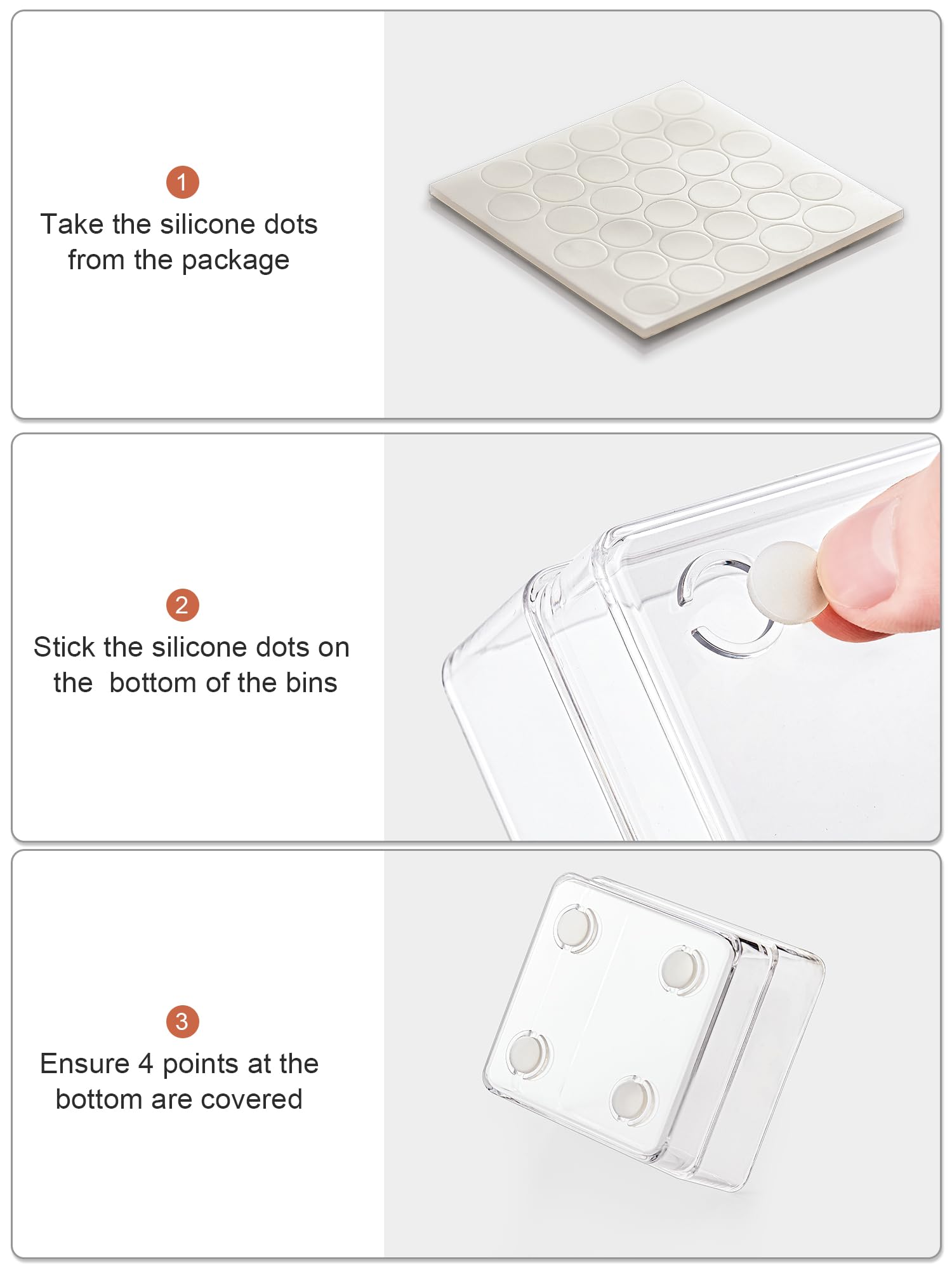 1
Take the silicone dots from the package

2
Stick the silicone dots on the  bottom of the bins

3
Ensure 4 points at the bottom are covered