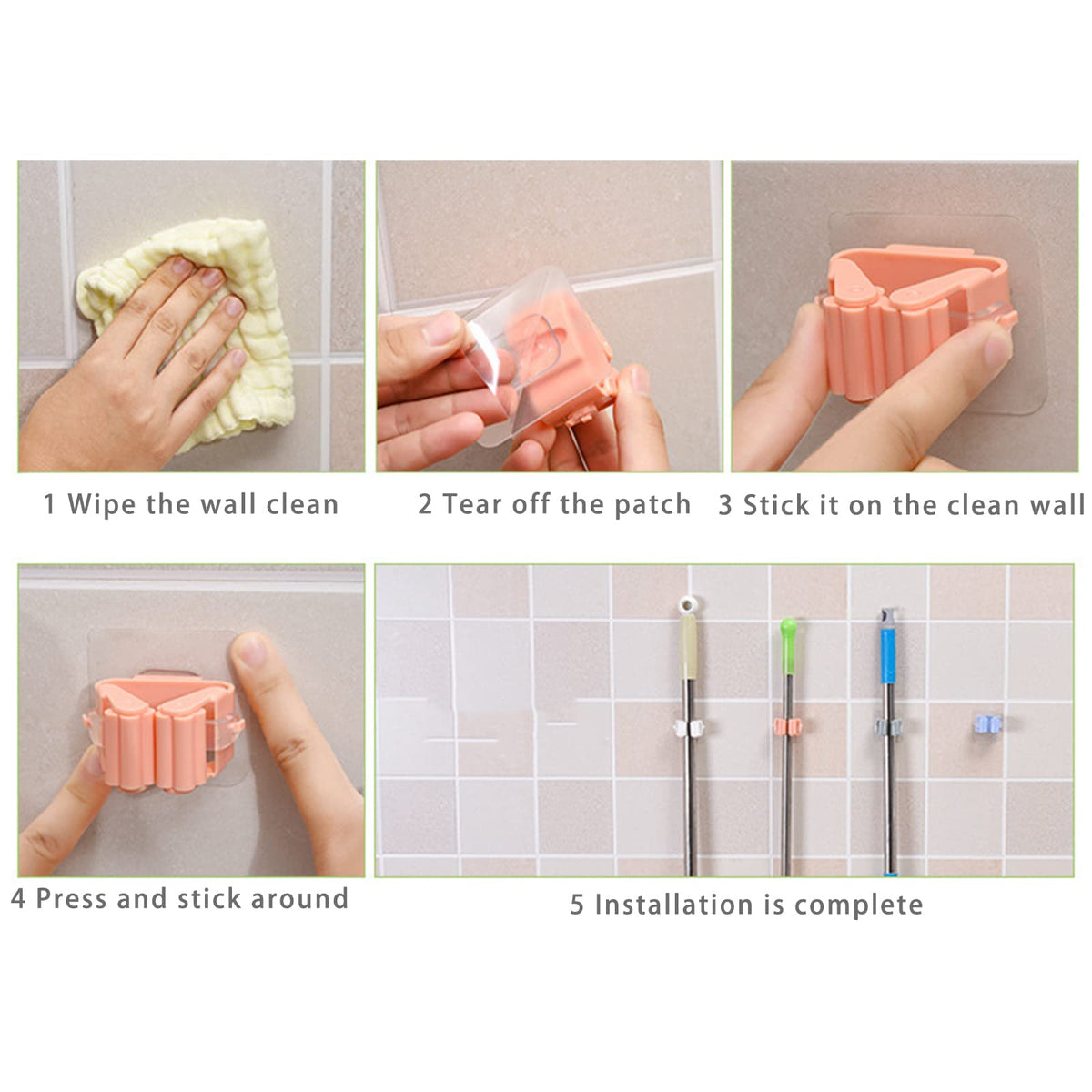 1 Wipe the wall clean

2 Tear off the patch

3 Stick it on the clean wall

4 Press and stick around

5 Installation is complete