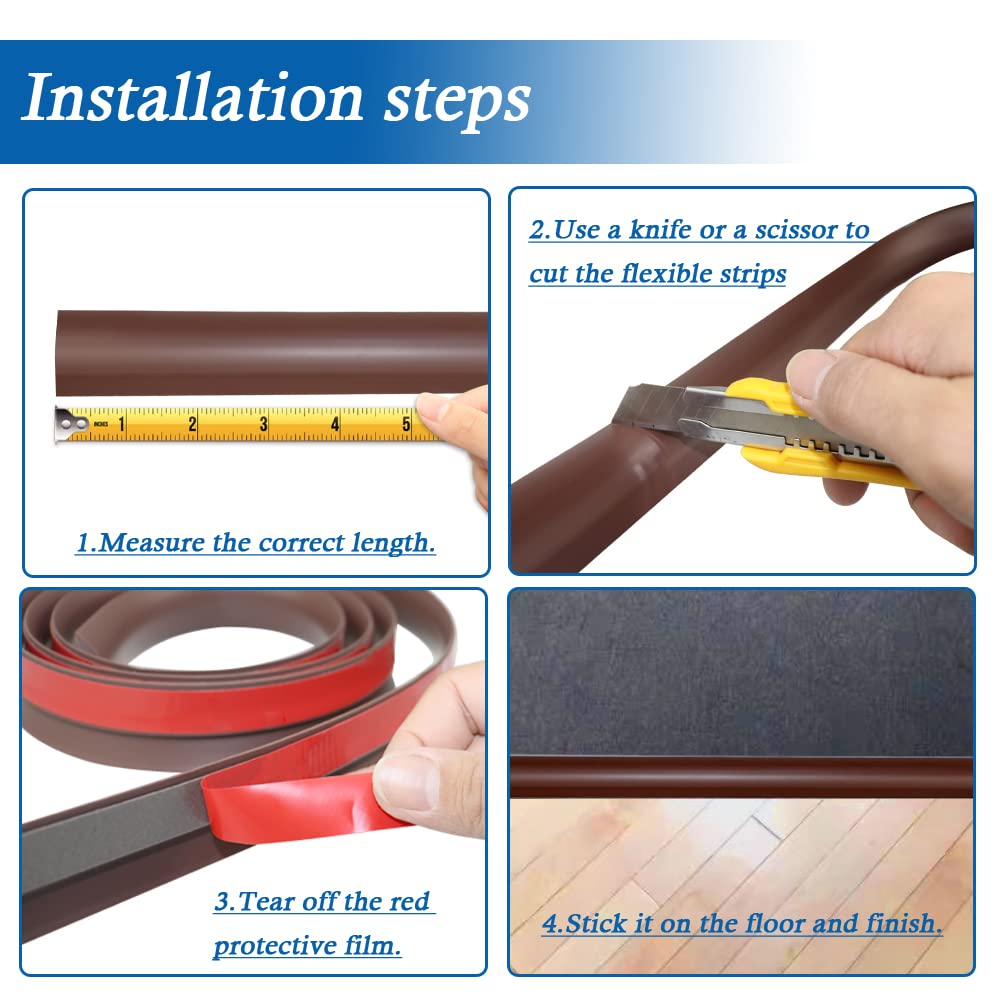 Installation steps

INCHES 1 2 3 4 5

1.Measure the correct length.

2.Use a knife or a scissor to cut the flexible strips

3.Tear off the red protective film.

4.Stick it on the floor and finish.