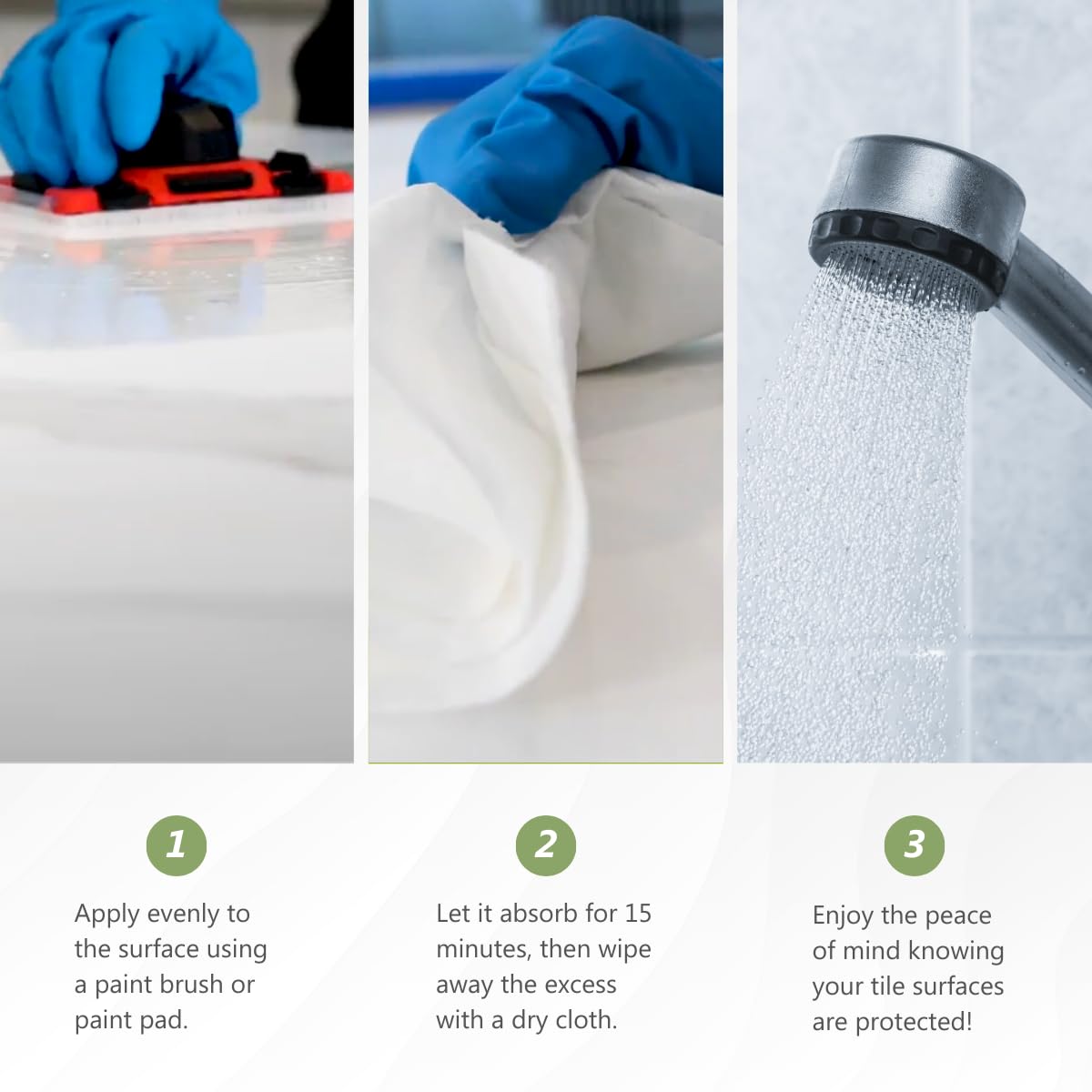 1

Apply evenly to the surface using a paint brush or paint pad.

2

Let it absorb for 15 minutes, then wipe away the excess with a dry cloth.

3

Enjoy the peace of mind knowing your tile surfaces are protected!