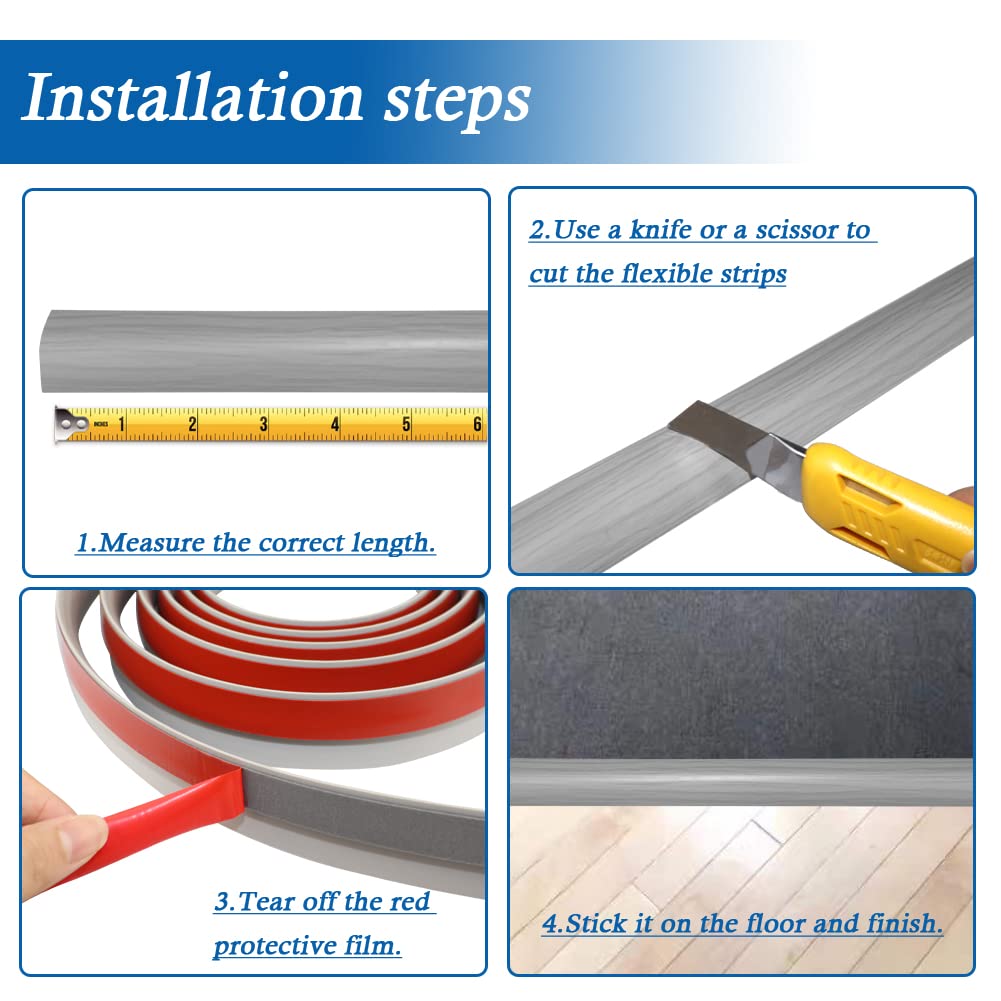 Installation steps

INCHES 1 2 3 4 5 6

1.Measure the correct length.

2.Use a knife or a scissor to cut the flexible strips

3.Tear off the red protective film.

4.Stick it on the floor and finish.