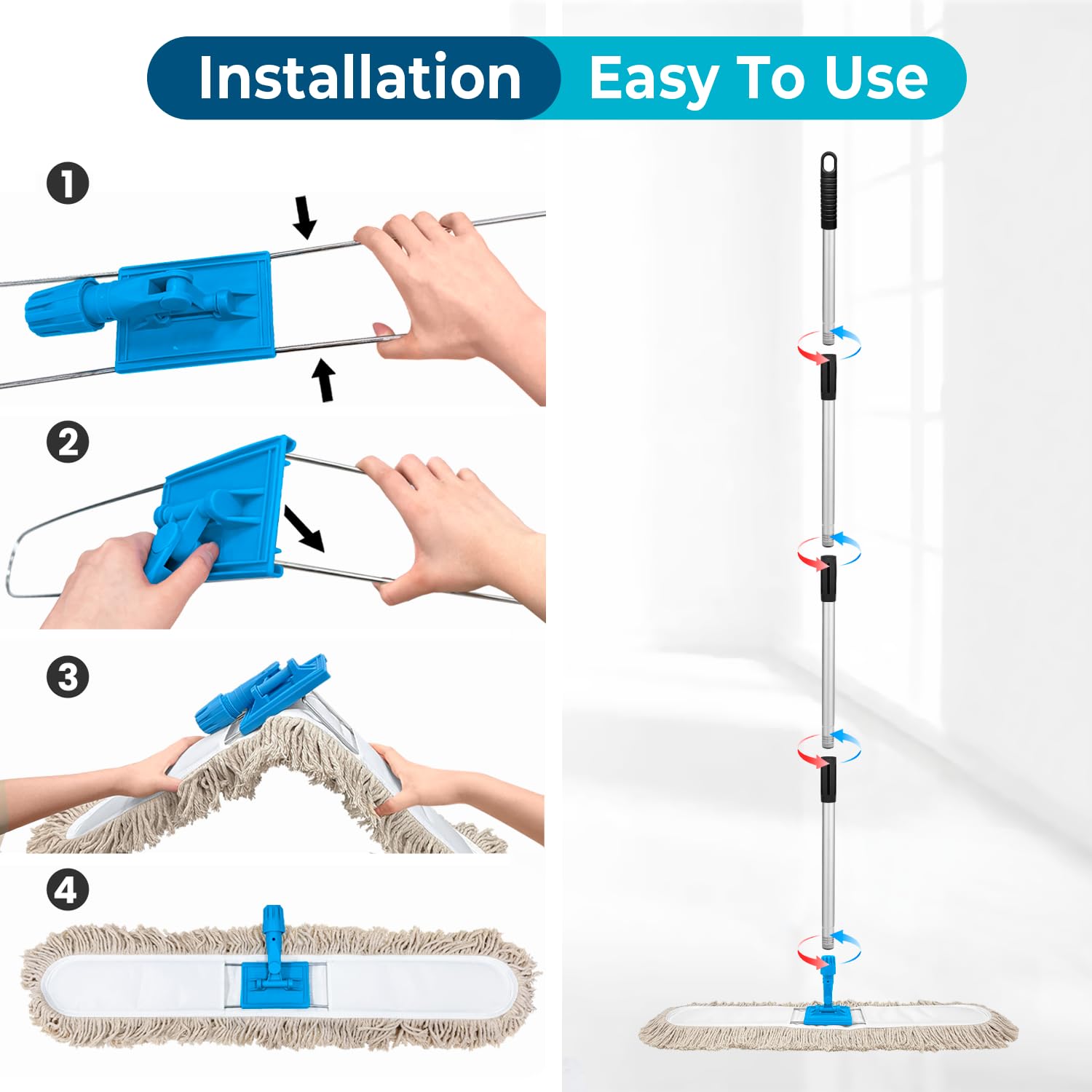 Installation Easy To Use

1

2

3

4