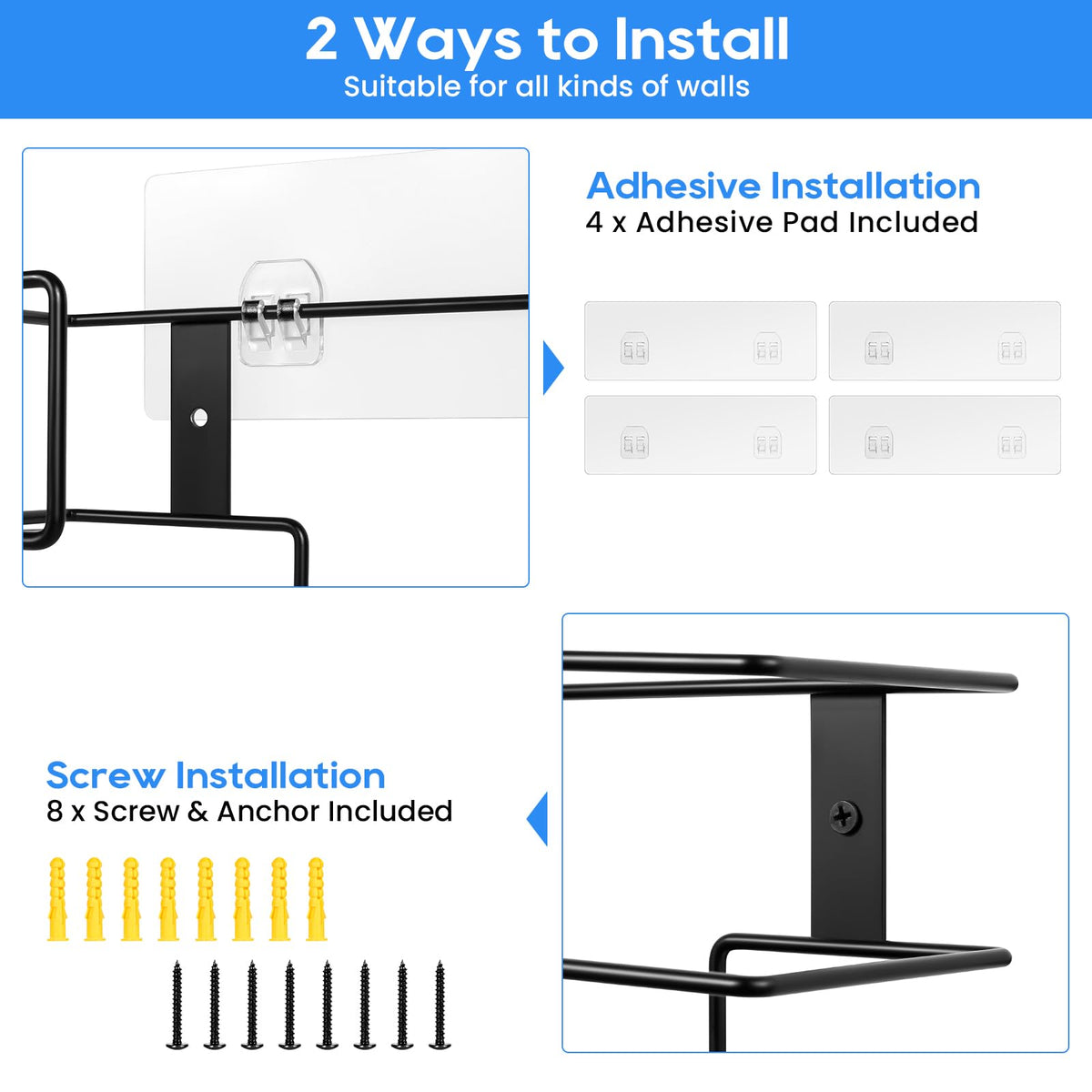 2 Ways to Install
Suitable for all kinds of walls

Adhesive Installation
4 x Adhesive Pad Included

Screw Installation
8 x Screw & Anchor Included