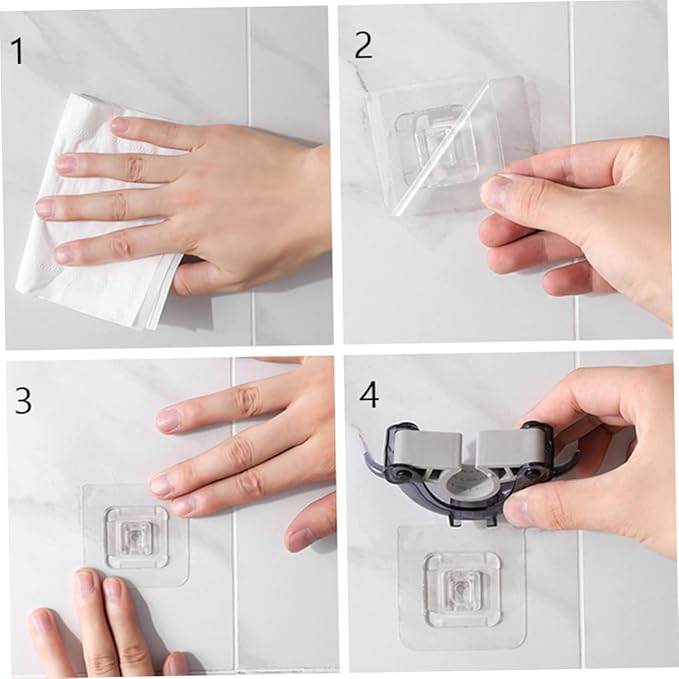 1

2

3

4