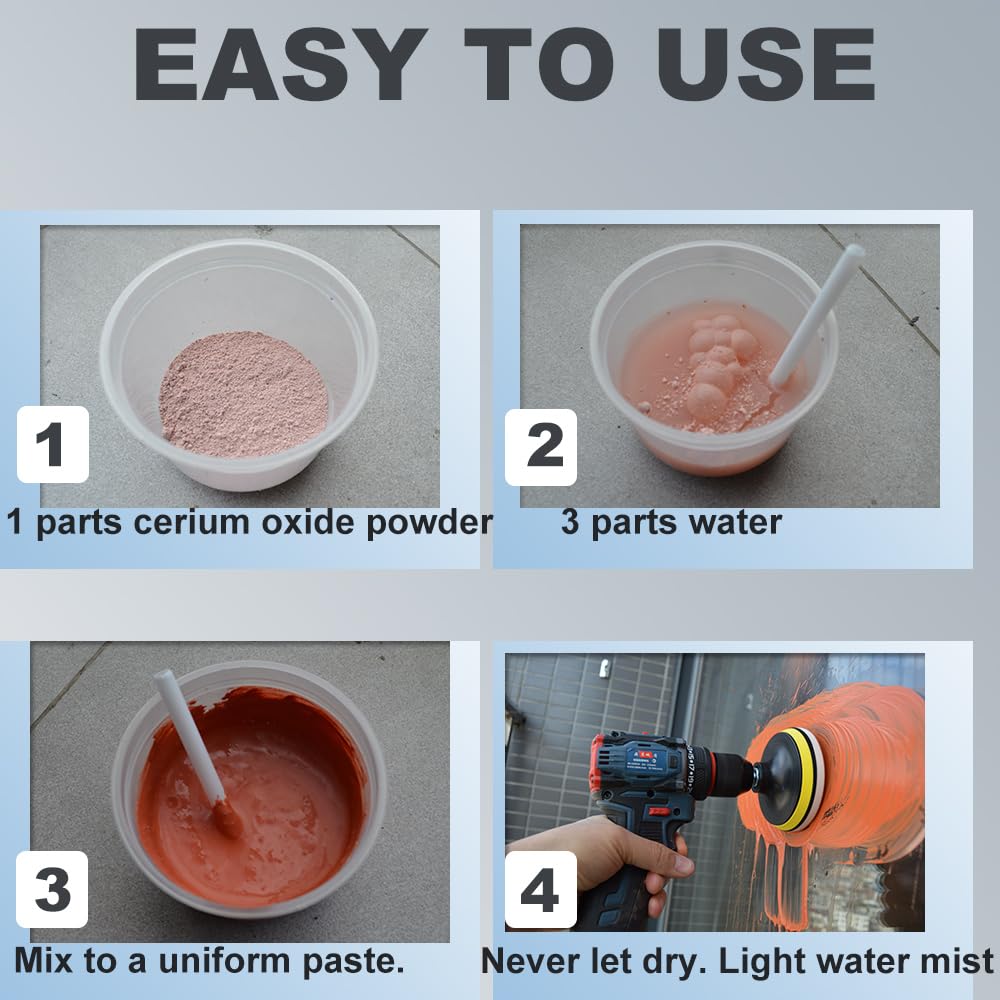 EASY TO USE

1

1 parts cerium oxide powder

2

3 parts water

3

Mix to a uniform paste.

4

Never let dry. Light water mist