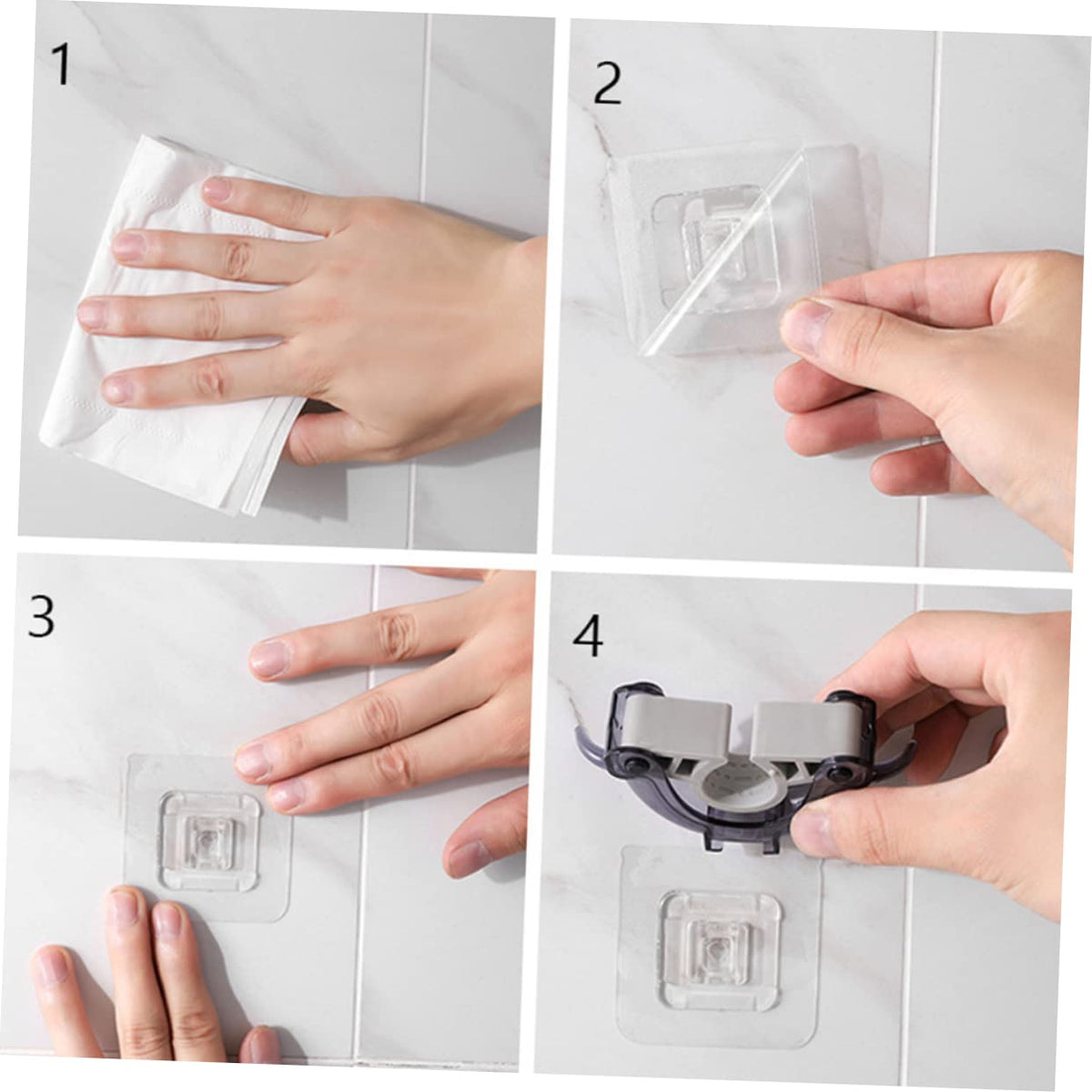 1

2

3

4