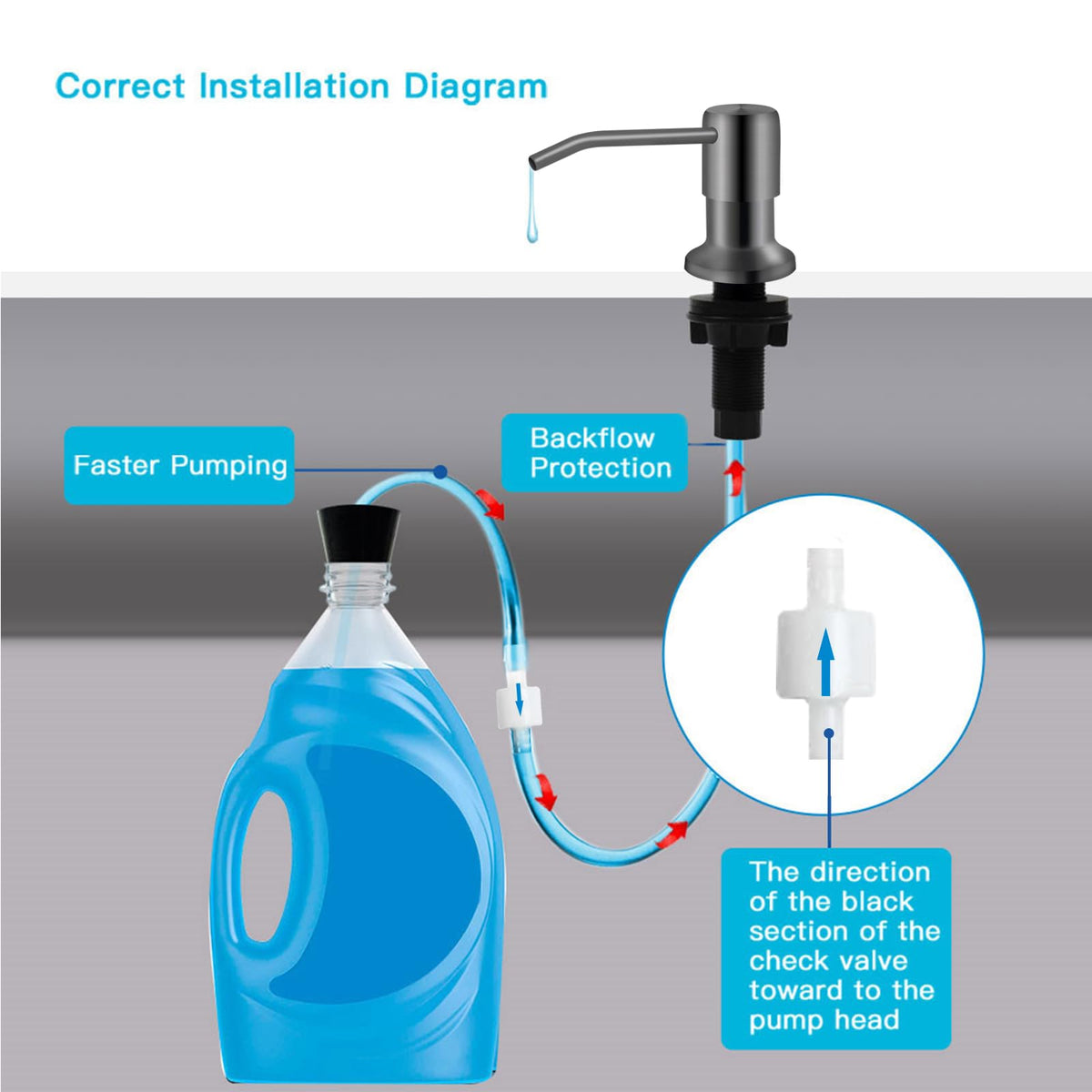 Correct Installation Diagram

Faster Pumping

Backflow Protection

The direction of the black section of the check valve toward to the pump head