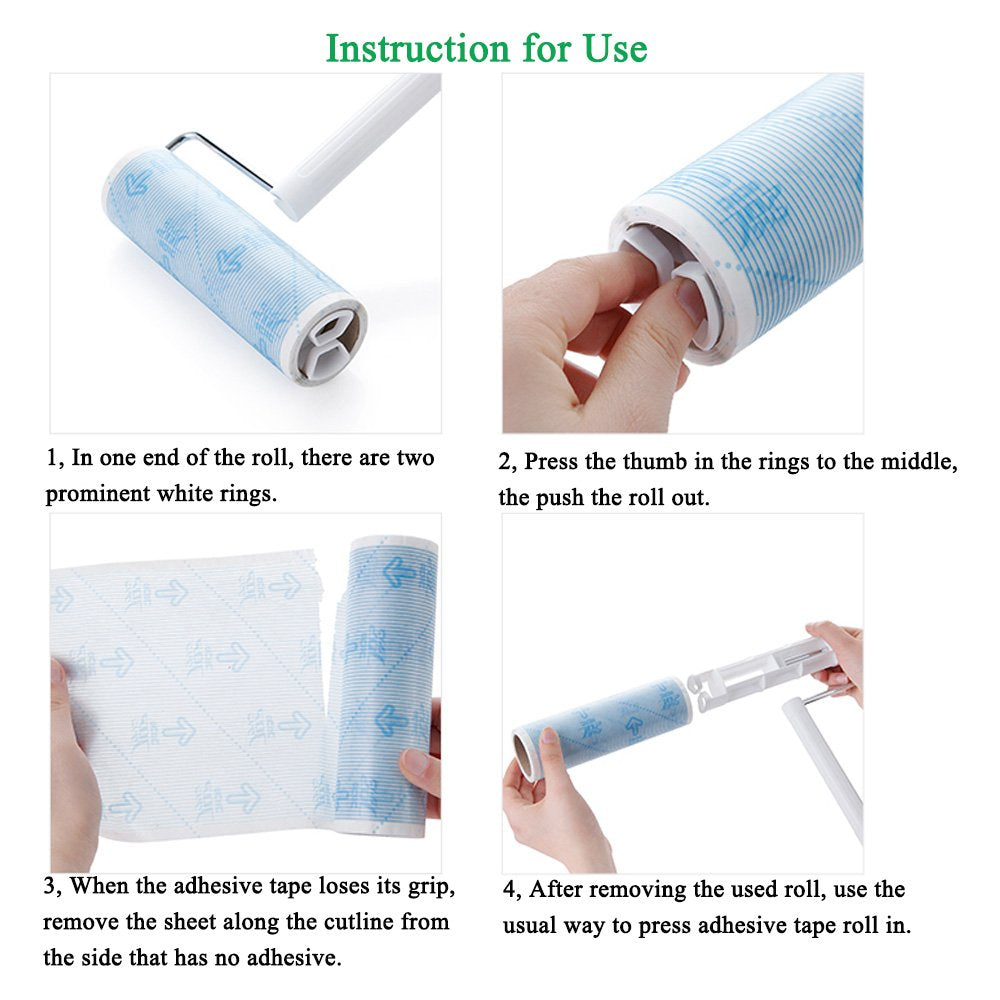 Instruction for Use

1, In one end of the roll, there are two prominent white rings.

2, Press the thumb in the rings to the middle, the push the roll out.

3, When the adhesive tape loses its grip, remove the sheet along the cutline from the side that has no adhesive.

4, After removing the used roll, use the usual way to press adhesive tape roll in.