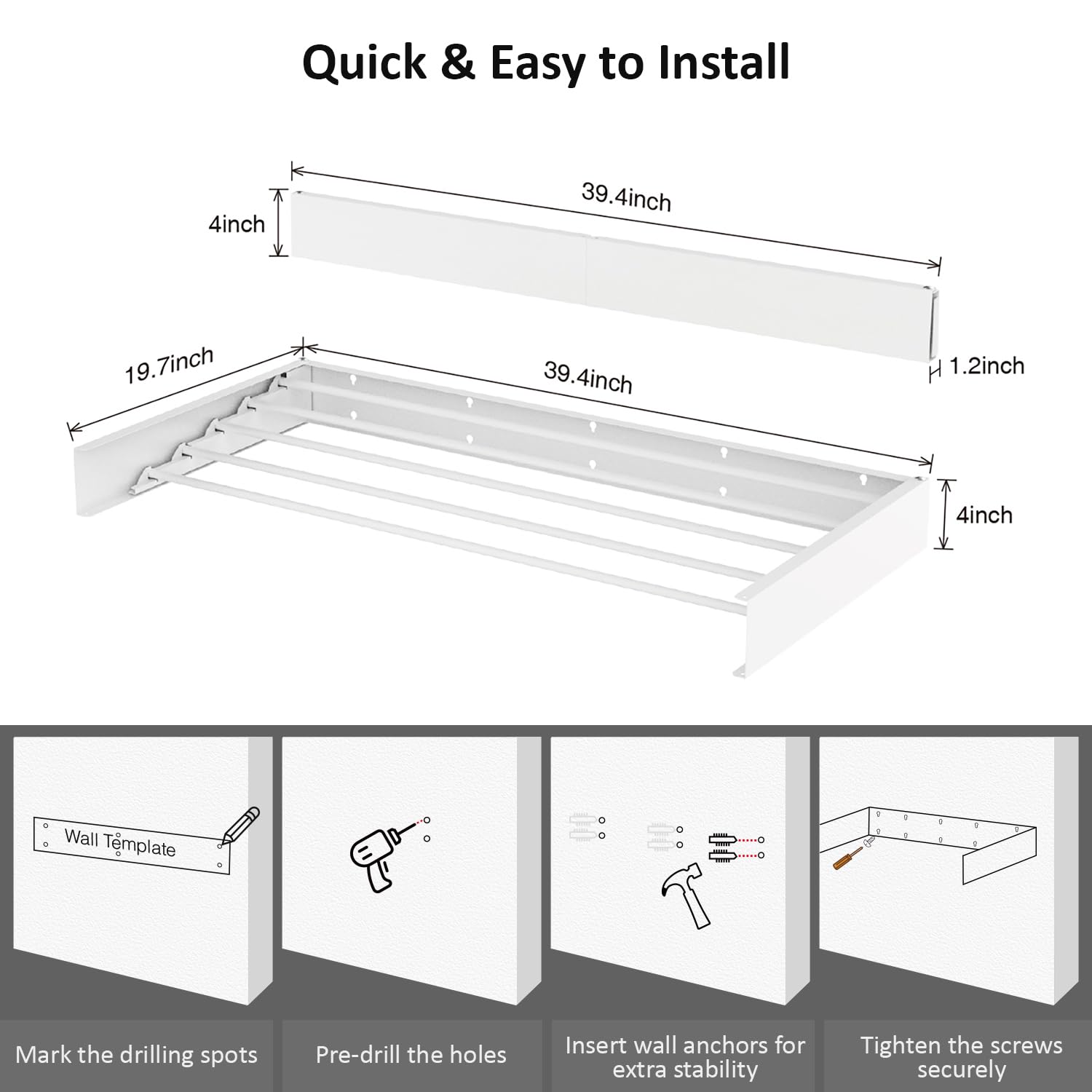 Quick & Easy to Install

39.4inch

4inch

1.2inch

19.7inch

39.4inch

4inch

Wall Template

Mark the drilling spots

Pre-drill the holes

Insert wall anchors for extra stability

Tighten the screws securely