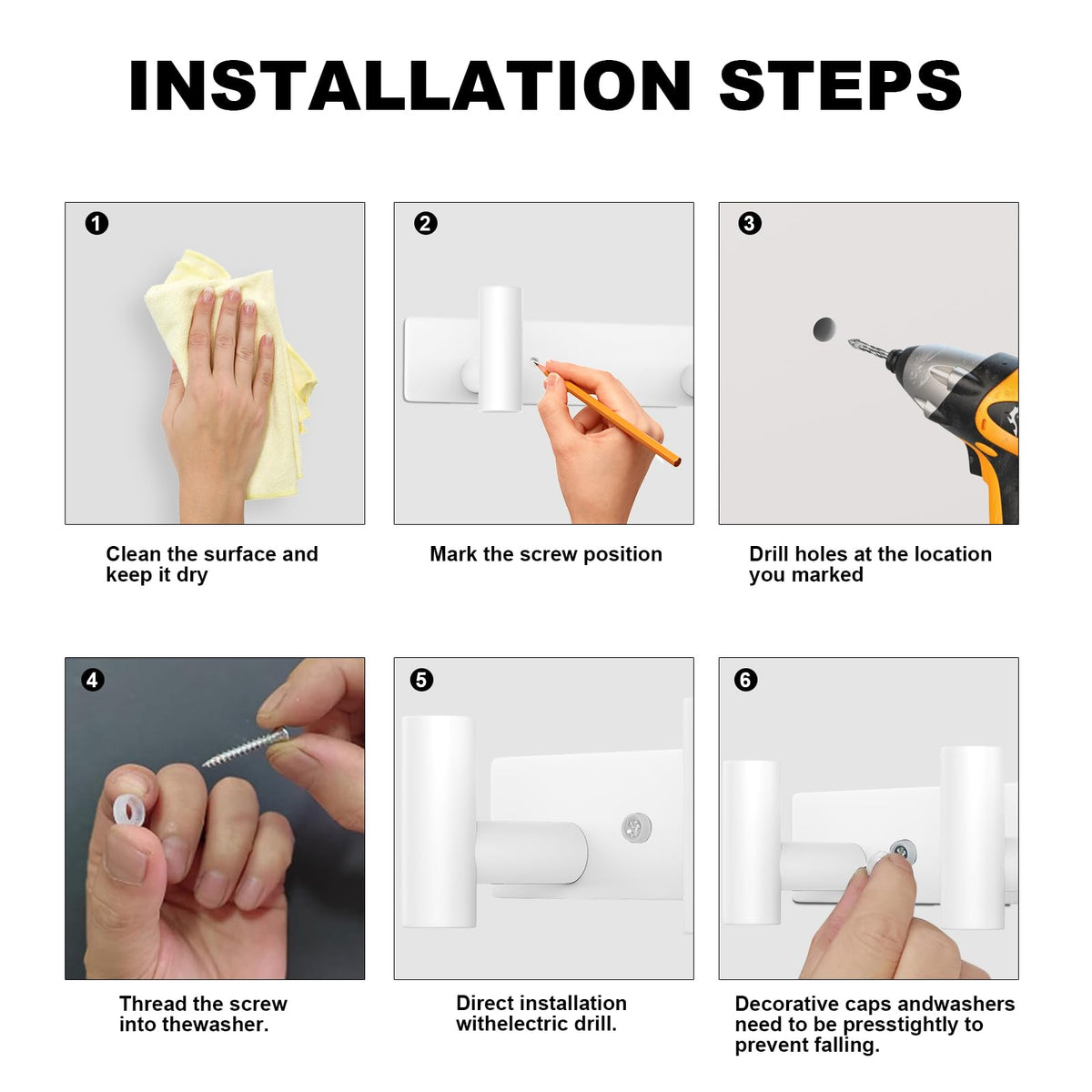 INSTALLATION STEPS

1

Clean the surface and keep it dry

2

Mark the screw position

3

Drill holes at the location you marked

4

Thread the screw into thewasher.

5

Direct installation withelectric drill.

6

Decorative caps andwashers need to be presstightly to prevent falling.