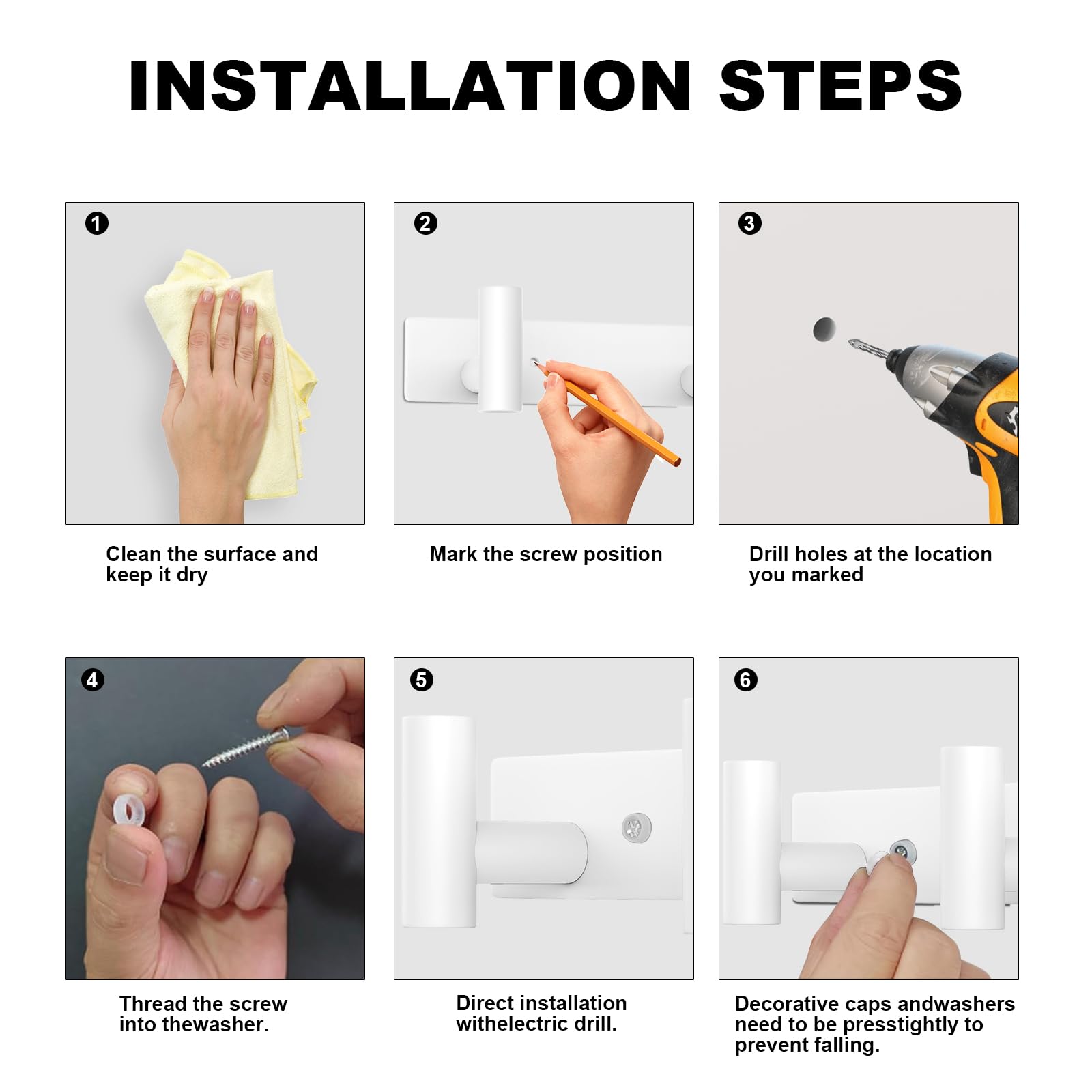 INSTALLATION STEPS

1

Clean the surface and keep it dry

2

Mark the screw position

3

Drill holes at the location you marked

4

Thread the screw into thewasher.

5

Direct installation withelectric drill.

6

Decorative caps andwashers need to be presstightly to prevent falling.