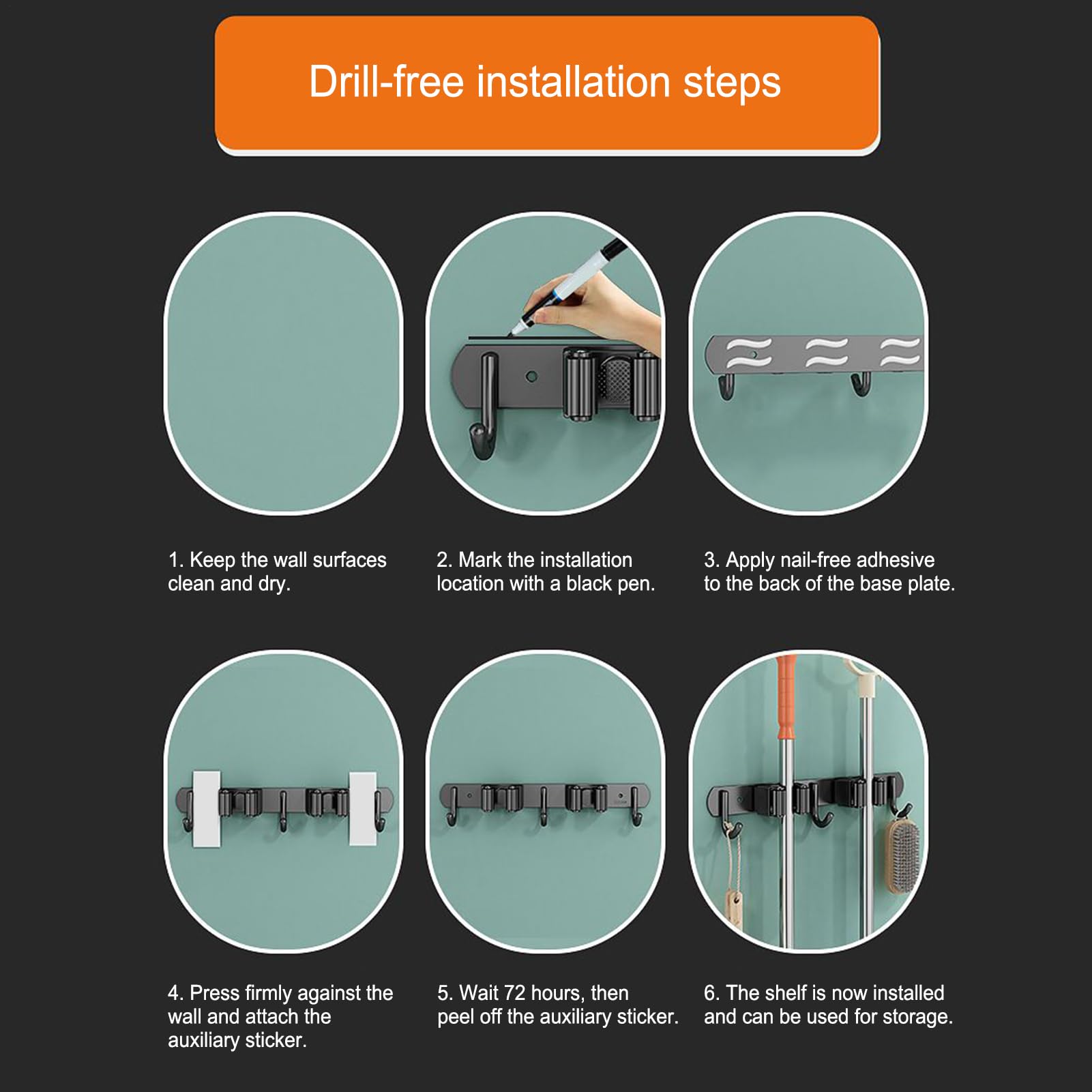 Drill-free installation steps

1. Keep the wall surfaces clean and dry.

2. Mark the installation location with a black pen.

3. Apply nail-free adhesive to the back of the base plate.

4. Press firmly against the wall and attach the auxiliary sticker.

5. Wait 72 hours, then peel off the auxiliary sticker.

6. The shelf is now installed and can be used for storage.