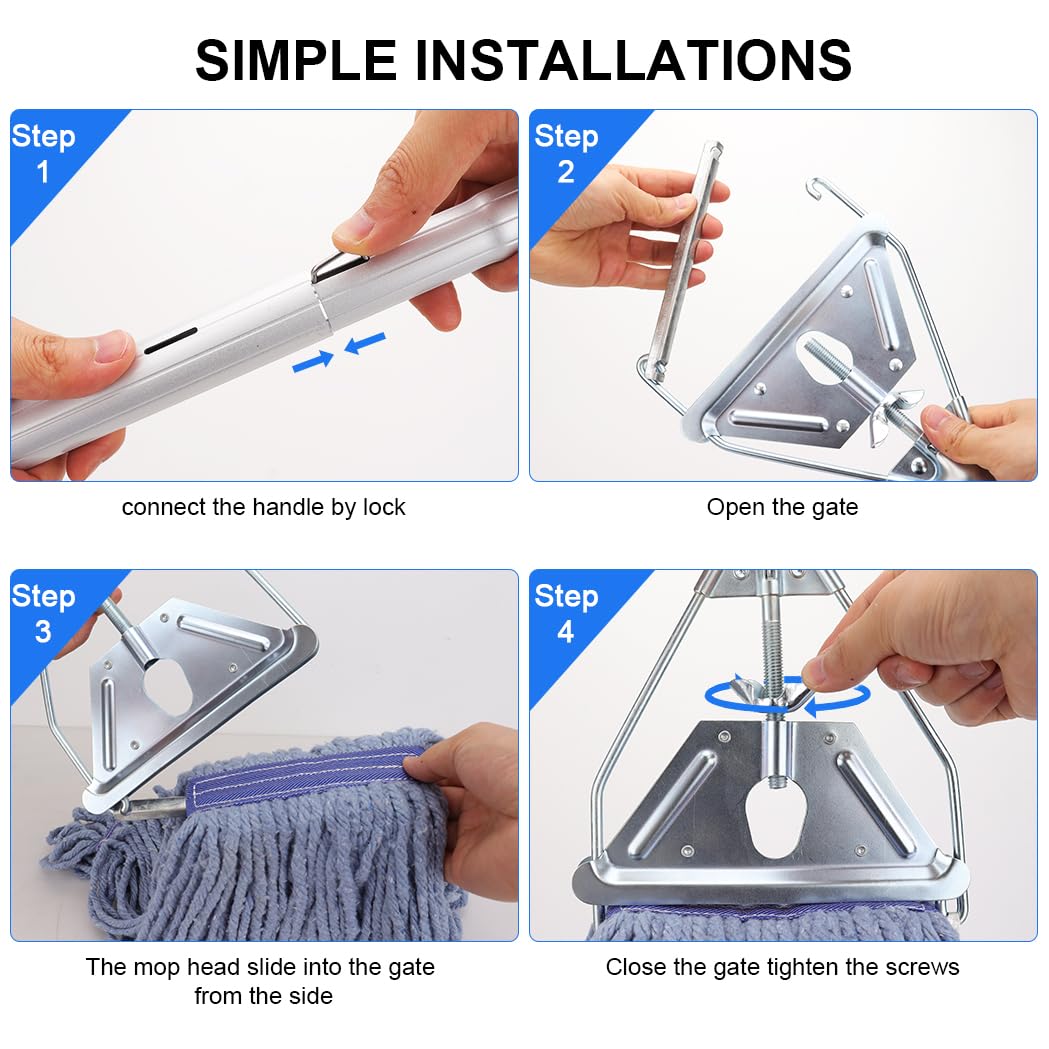 SIMPLE INSTALLATIONS

Step 1

connect the handle by lock

Step 2

Open the gate

Step 3

The mop head slide into the gate from the side

Step 4

Close the gate tighten the screws