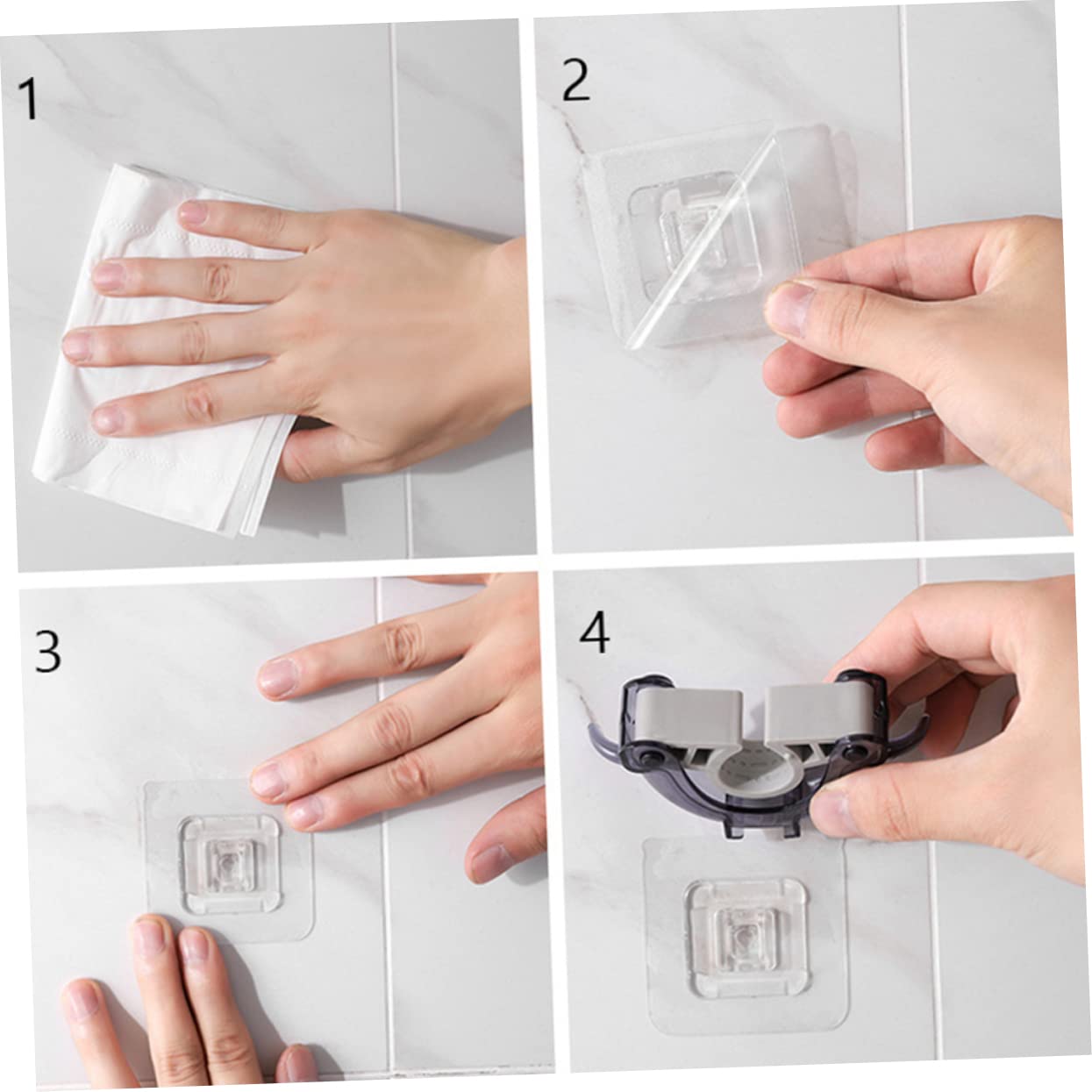 1

2

3

4