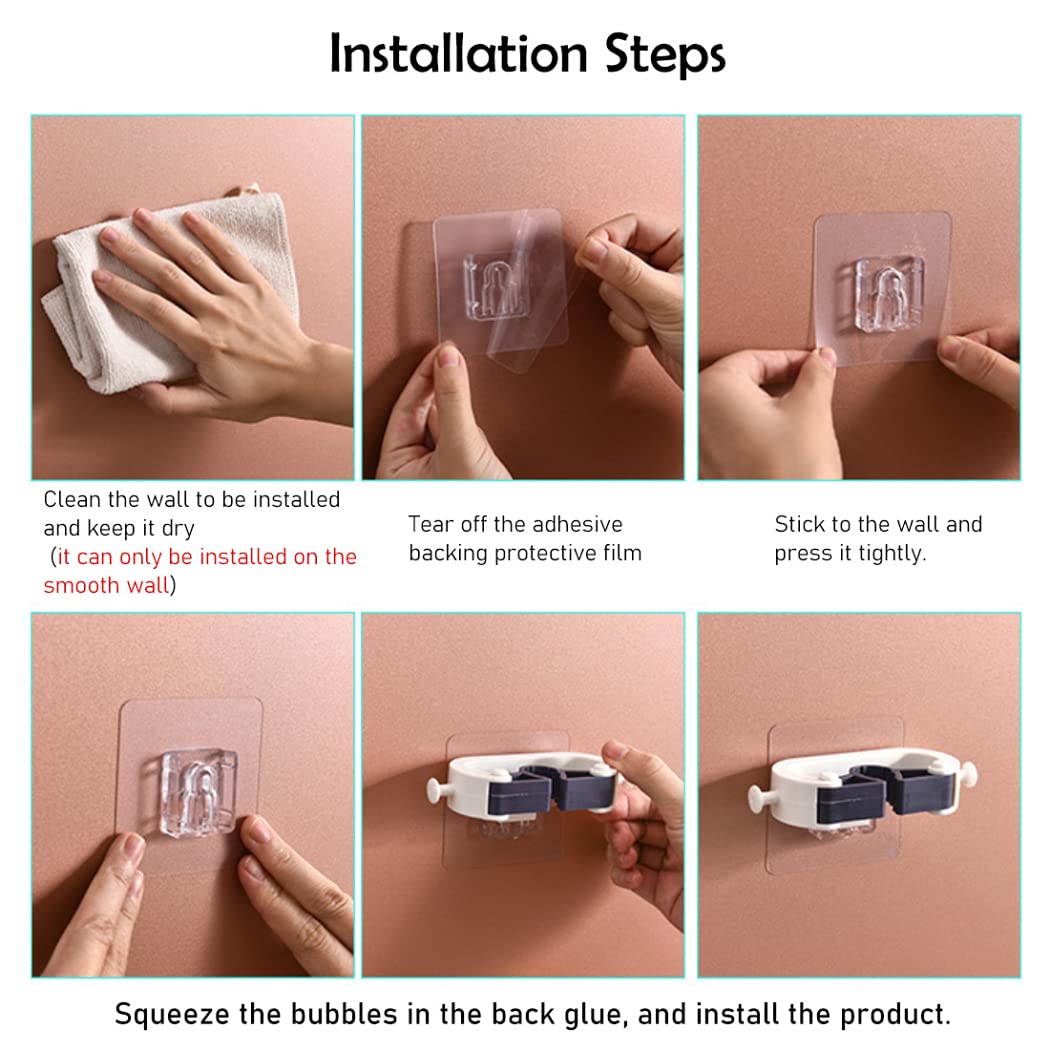 Installation Steps

Clean the wall to be installed and keep it dry (it can only be installed on the smooth wall)

Tear off the adhesive backing protective film

Stick to the wall and press it tightly.

Squeeze the bubbles in the back glue, and install the product.