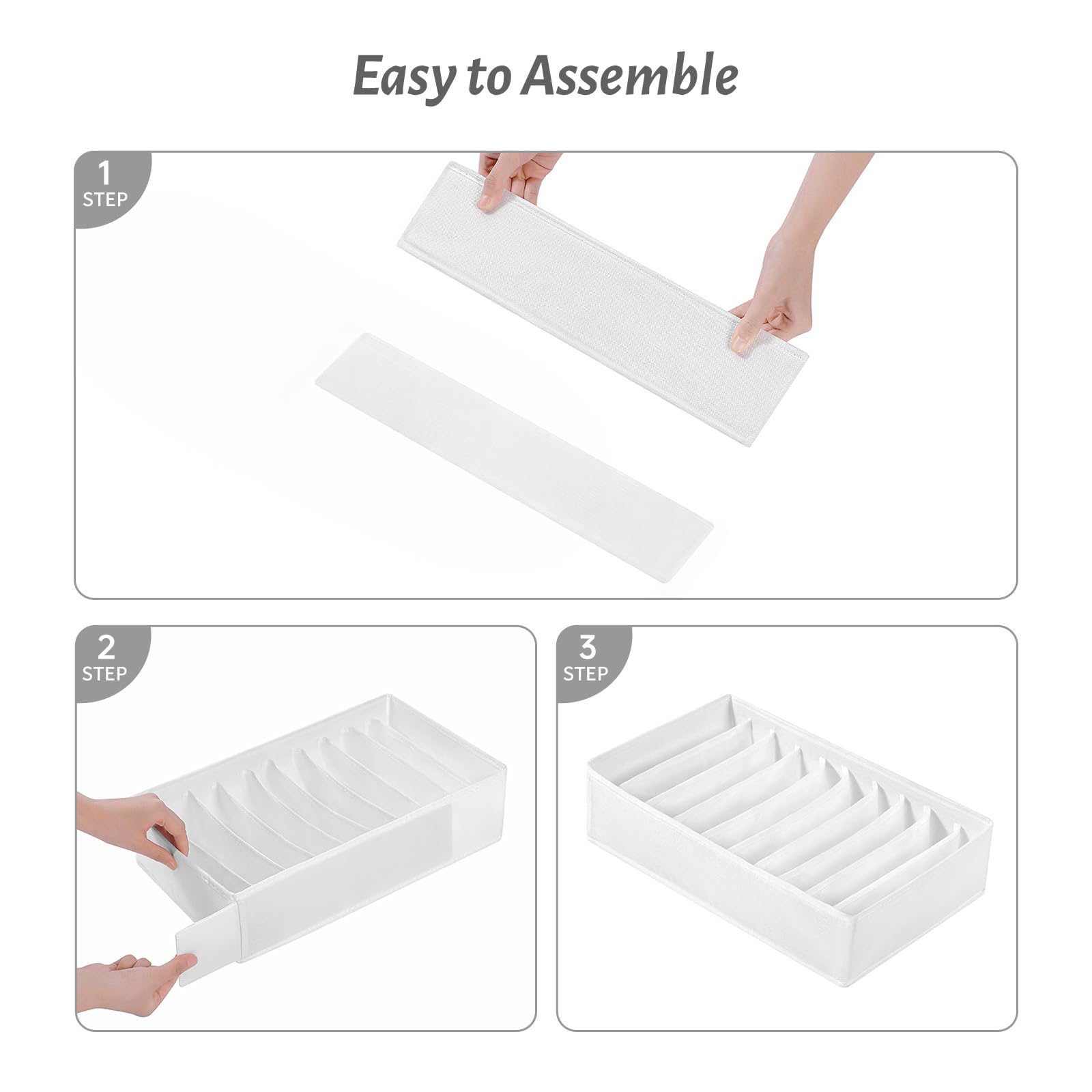 Easy to Assemble

1
STEP

2
STEP

3
STEP