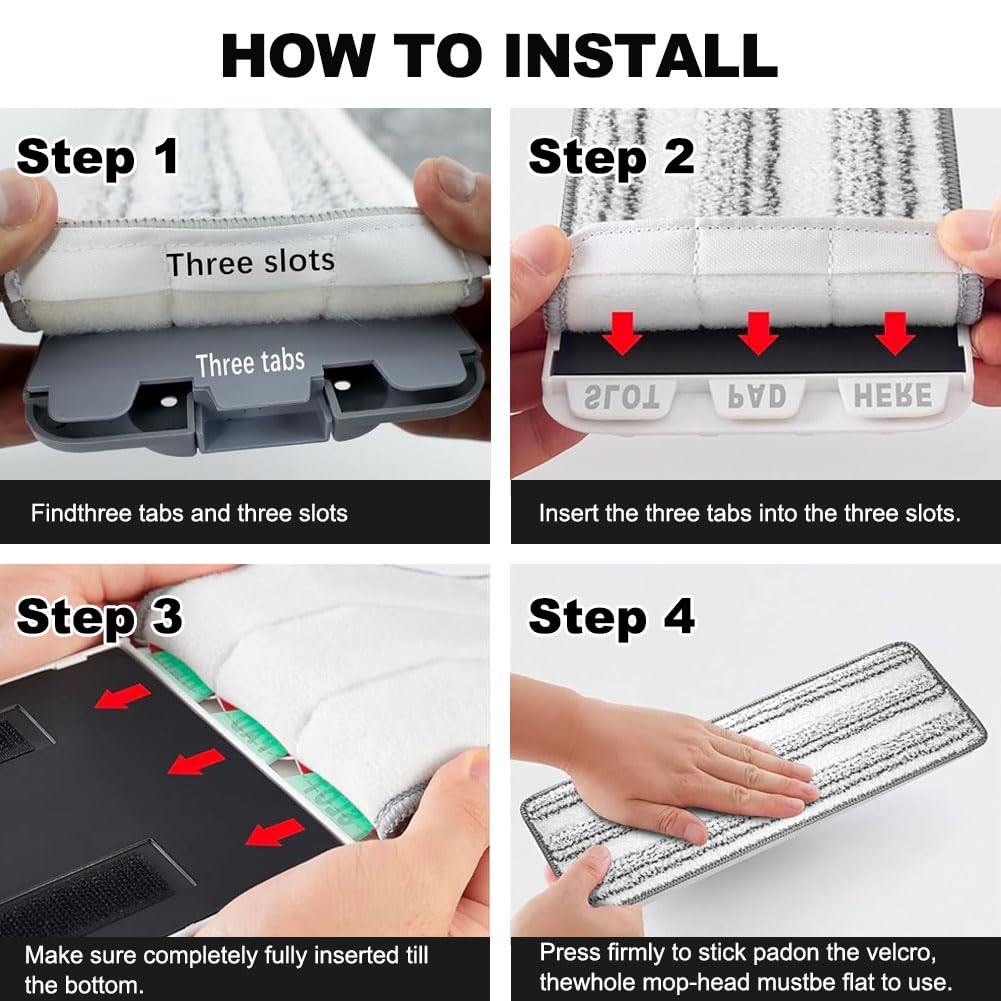 HOW TO INSTALL

Step 1

Three slots

Three tabs

Findthree tabs and three slots

Step 2

SLOT PAD HERE

Insert the three tabs into the three slots.

Step 3

Make sure completely fully inserted till the bottom.

Step 4

Press firmly to stick padon the velcro, thewhole mop-head mustbe flat to use.