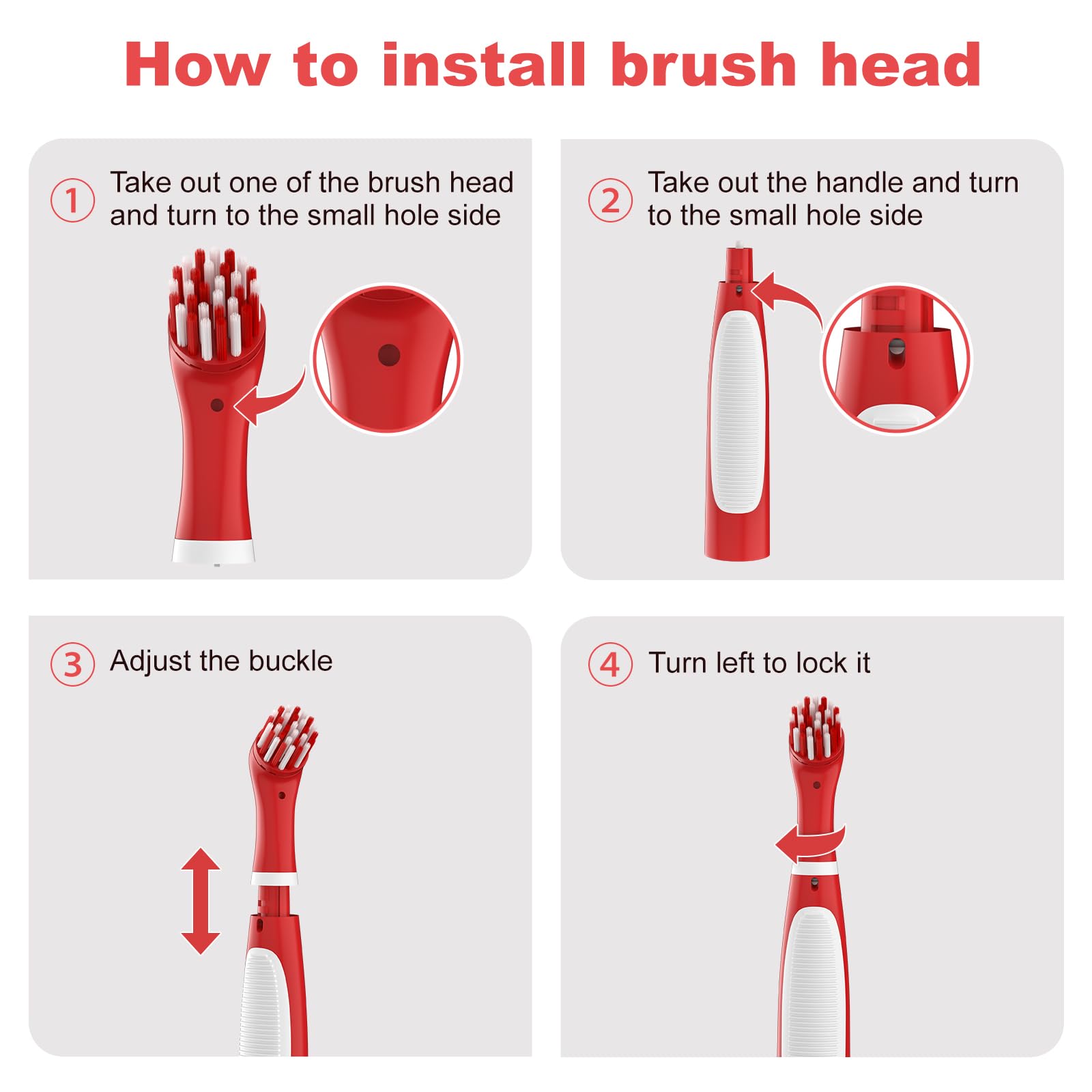 How to install brush head

① Take out one of the brush head and turn to the small hole side

② Take out the handle and turn to the small hole side

③ Adjust the buckle

④ Turn left to lock it