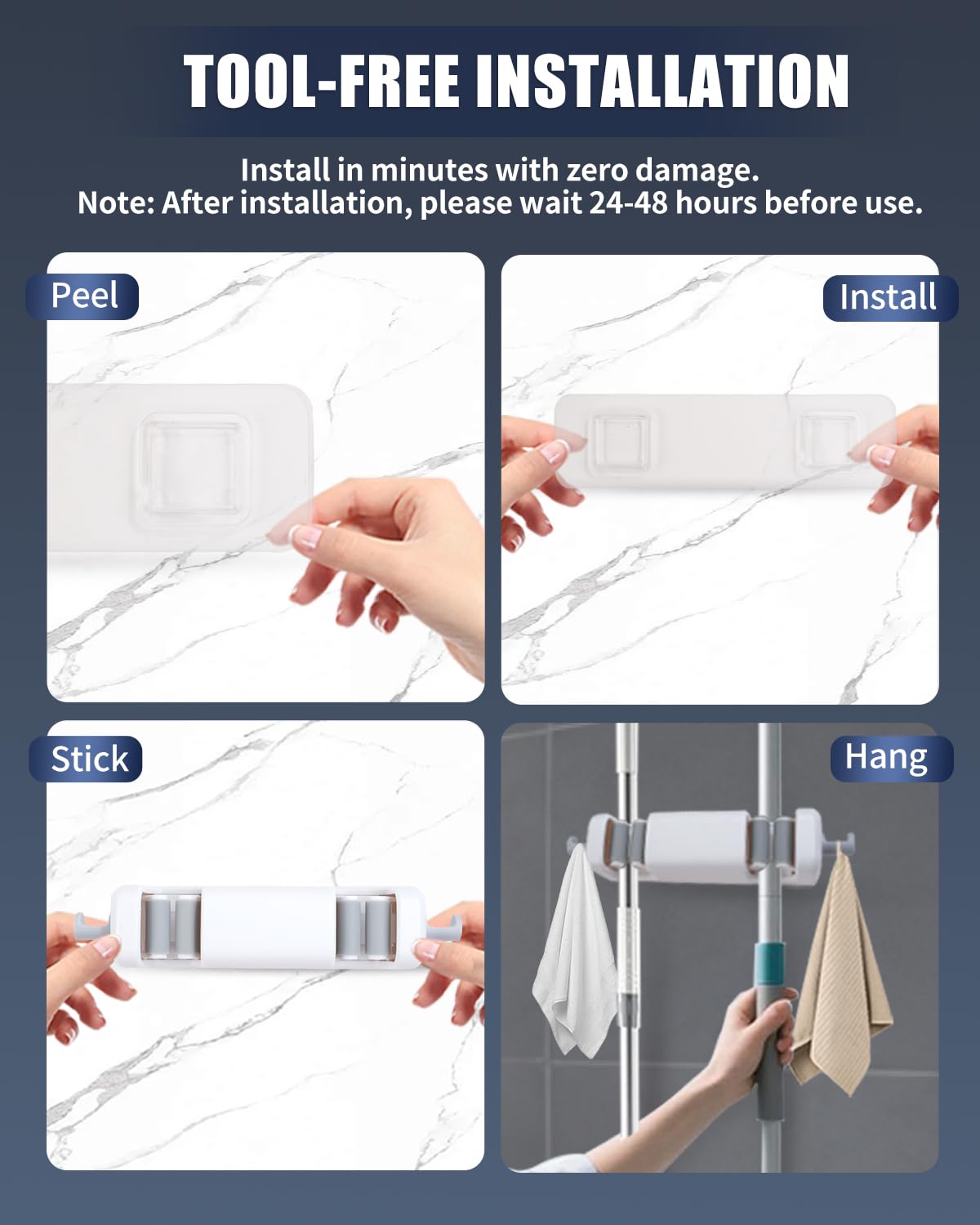 TOOL-FREE INSTALLATION

Install in minutes with zero damage.
Note: After installation, please wait 24-48 hours before use.

Peel

Install

Stick

Hang