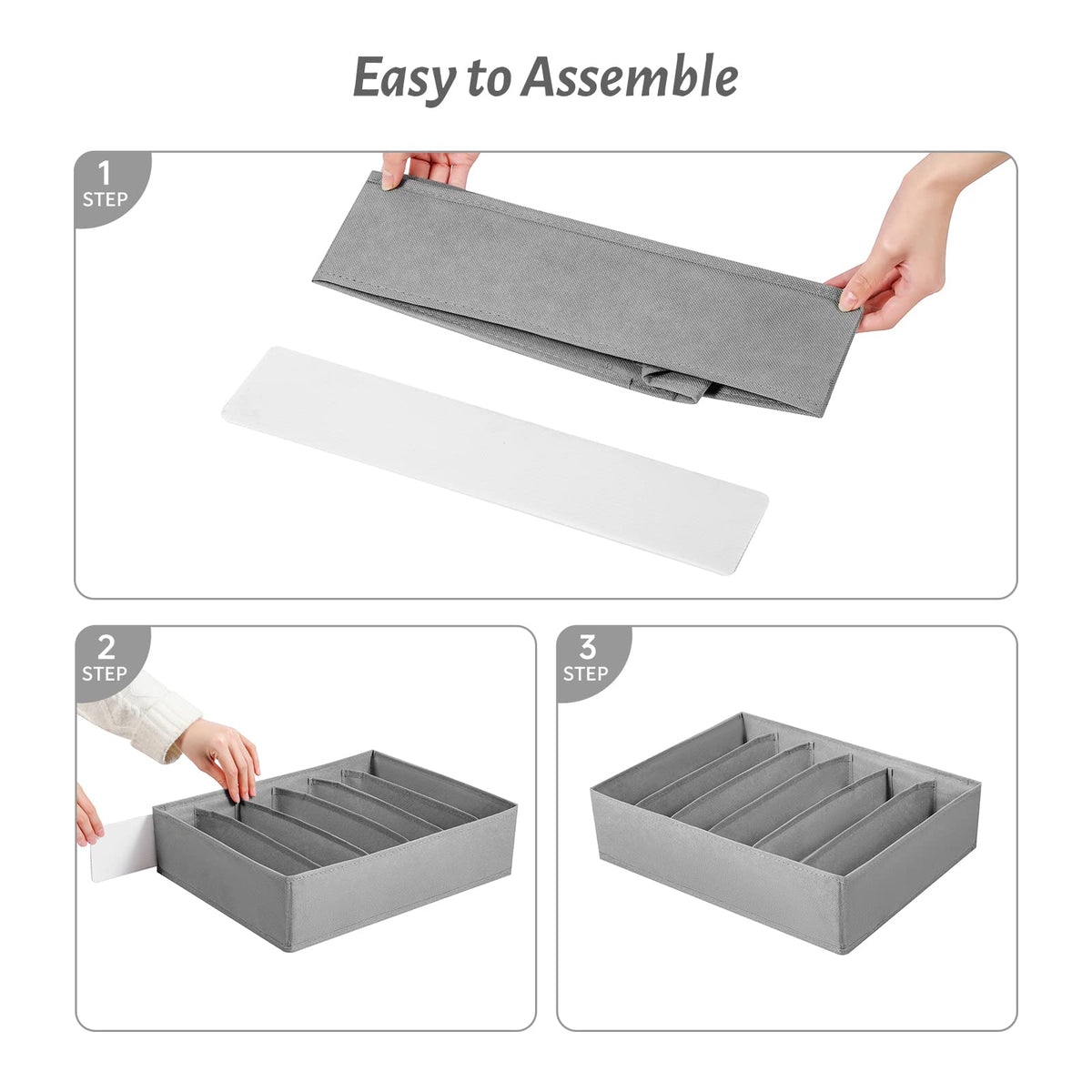 Easy to Assemble

1
STEP

2
STEP

3
STEP