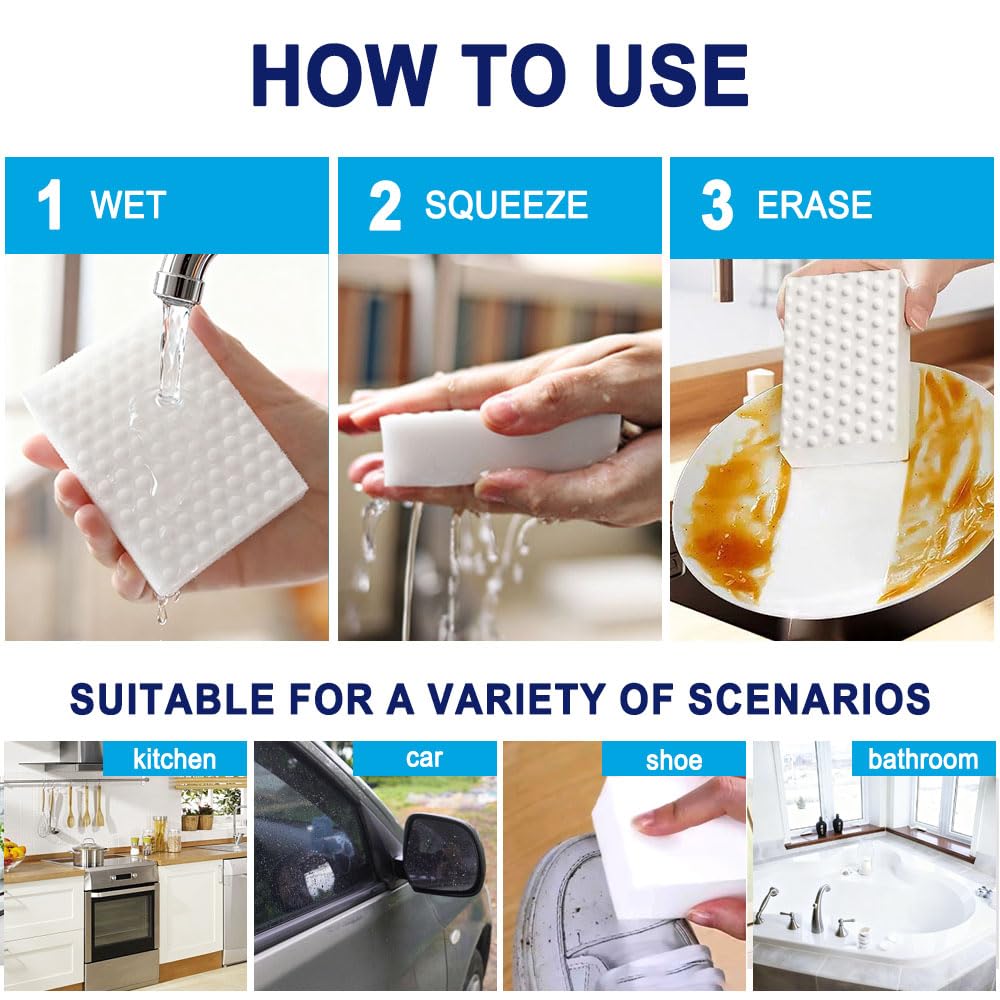 HOW TO USE

1 WET

2 SQUEEZE

3 ERASE

SUITABLE FOR A VARIETY OF SCENARIOS

kitchen

car

shoe

bathroom