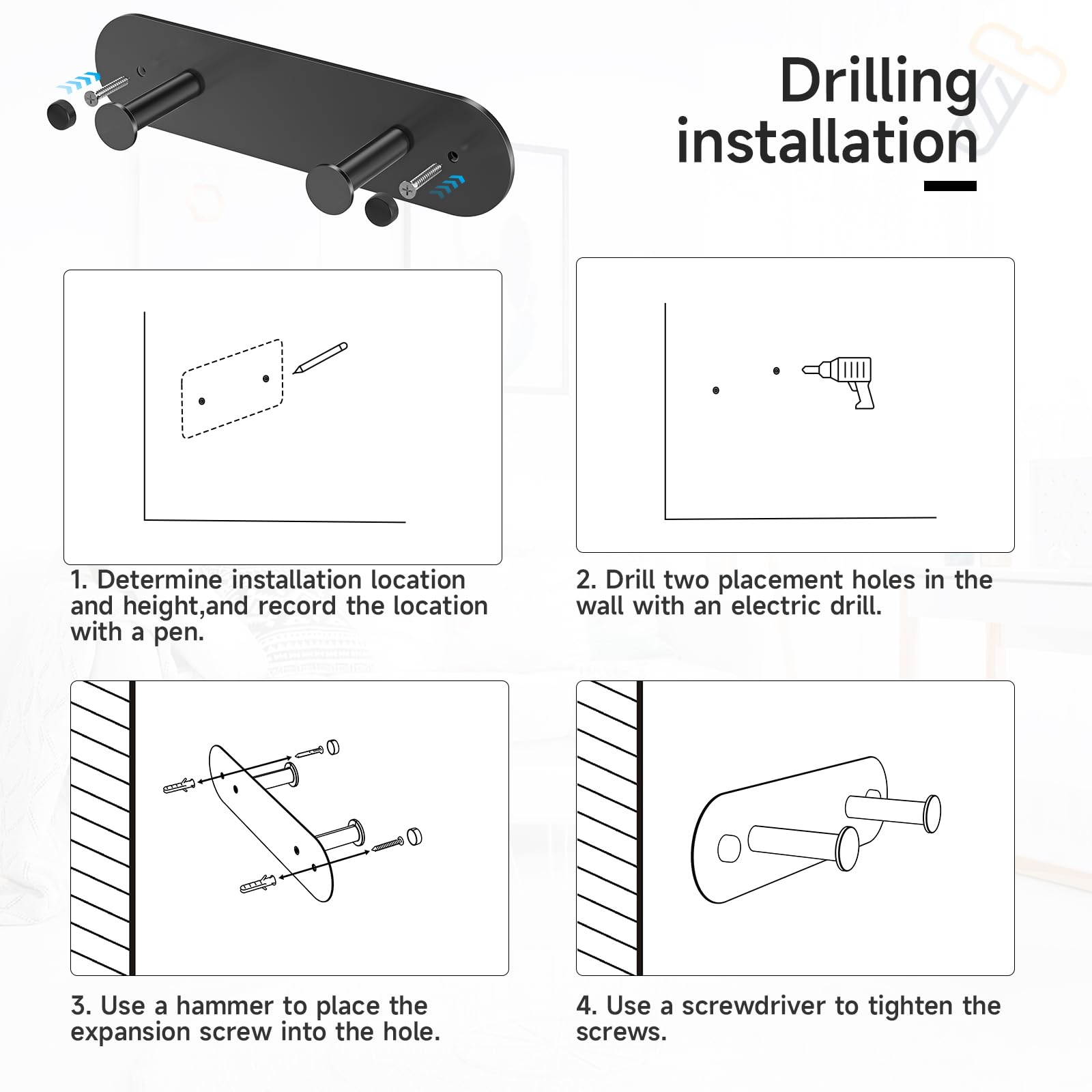 Drilling installation

1. Determine installation location and height,and record the location with a pen.

2. Drill two placement holes in the wall with an electric drill.

3. Use a hammer to place the expansion screw into the hole.

4. Use a screwdriver to tighten the screws.