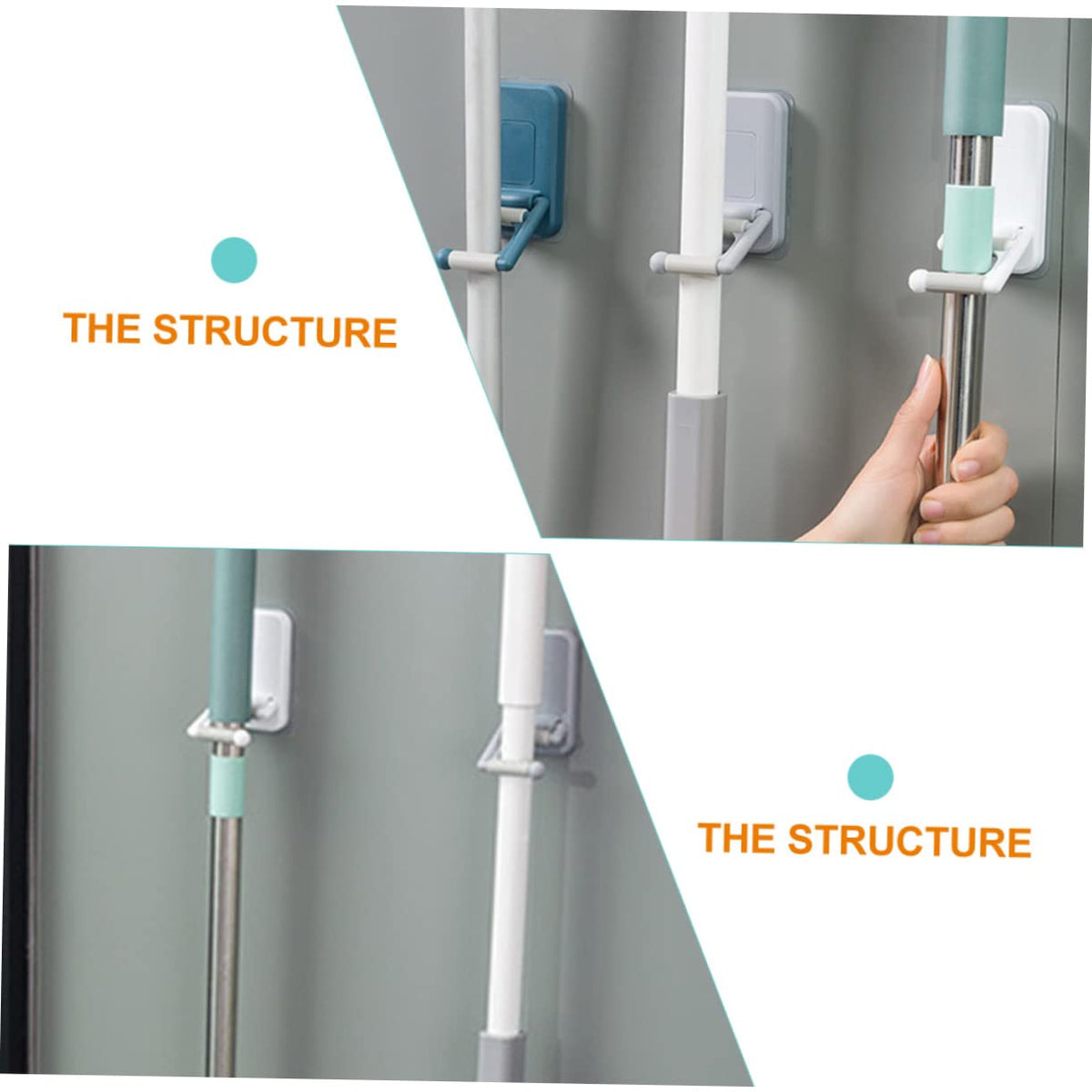 THE STRUCTURE

THE STRUCTURE