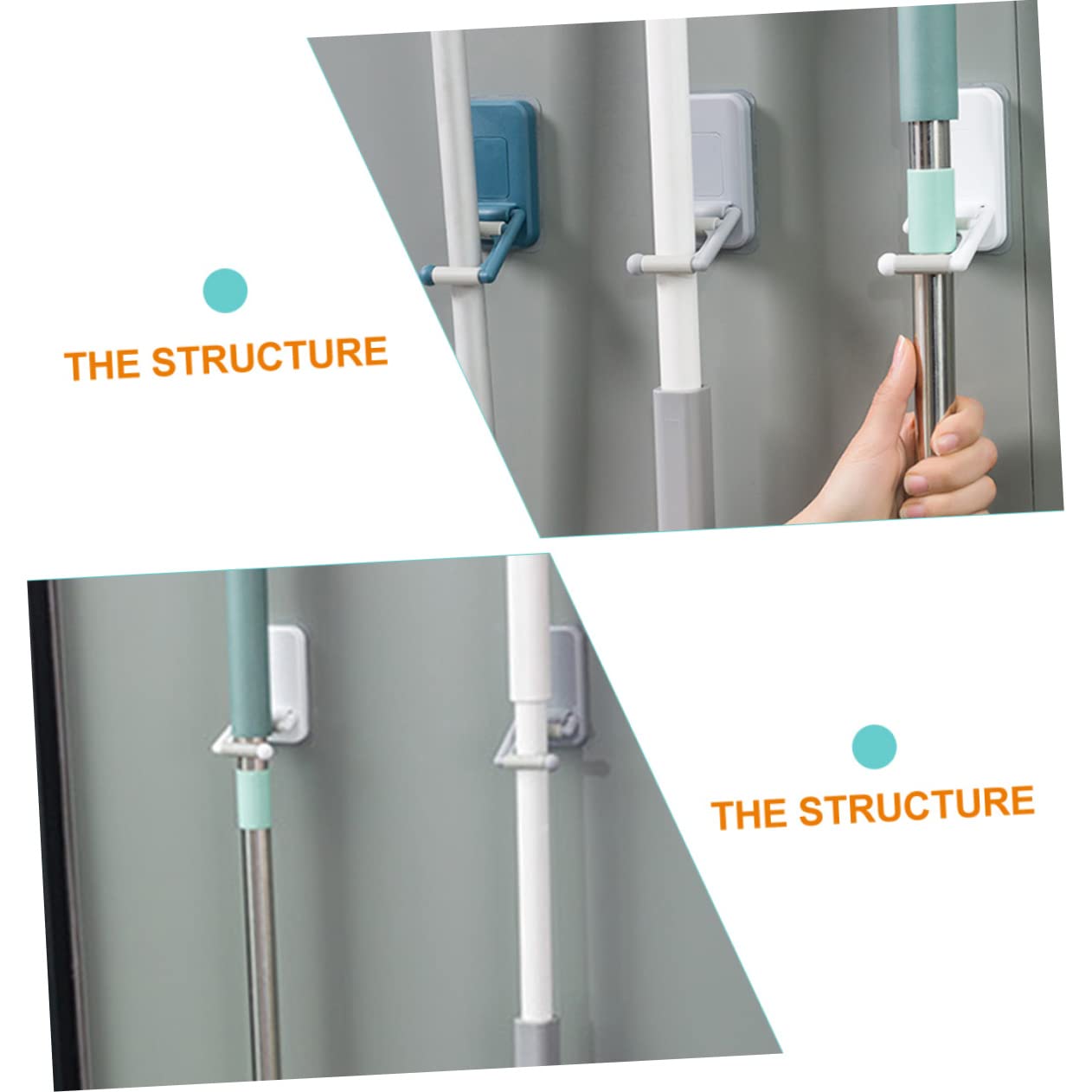 THE STRUCTURE

THE STRUCTURE