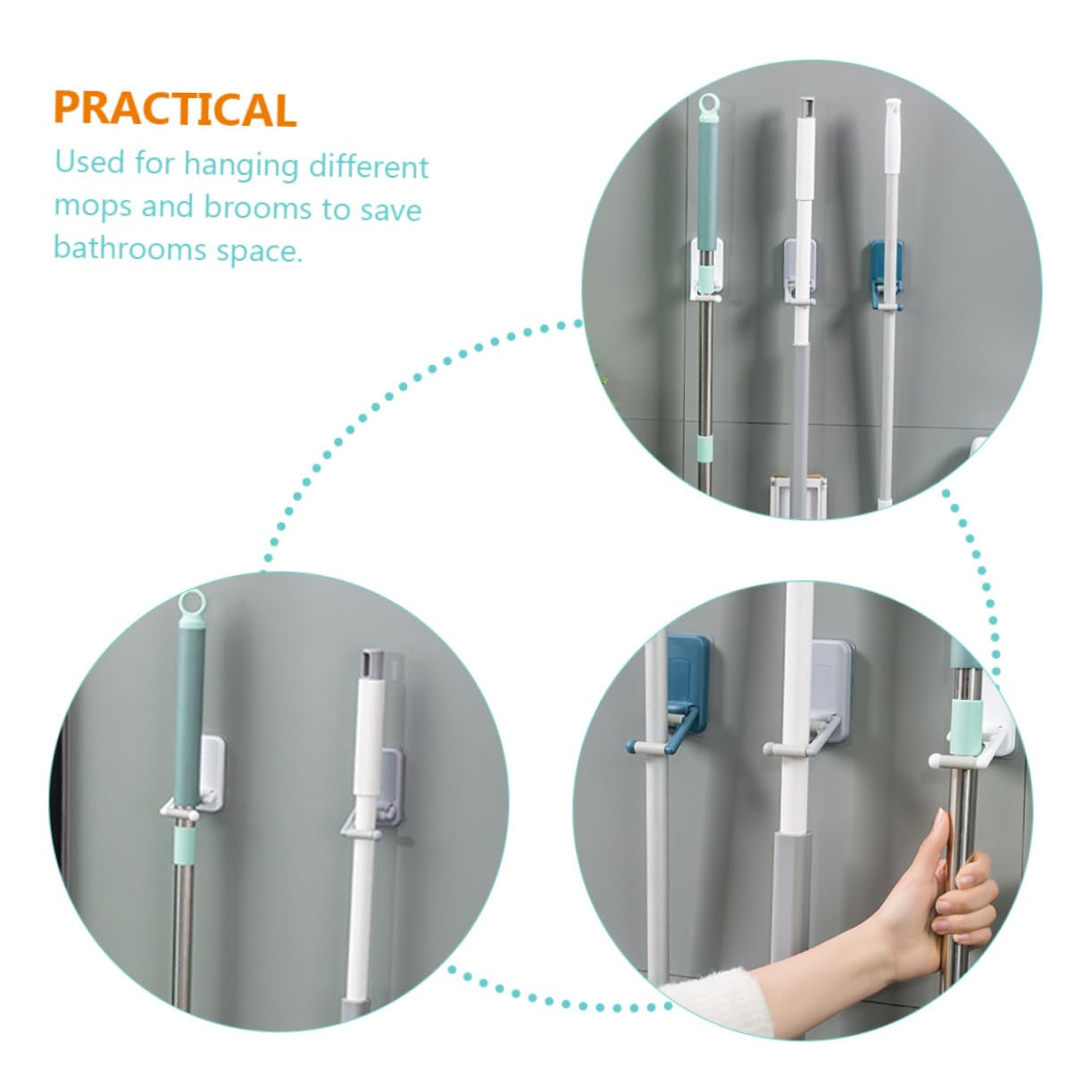 PRACTICAL

Used for hanging different mops and brooms to save bathrooms space.