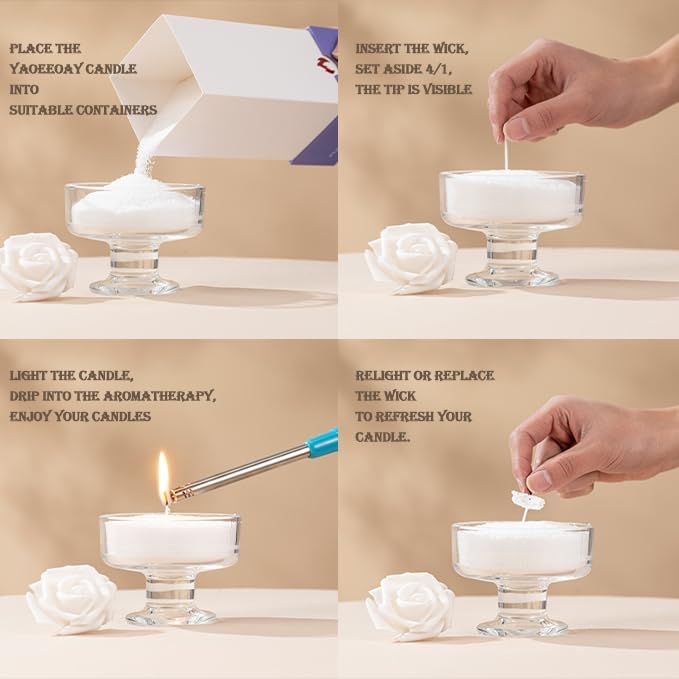 PLACE THE YAOEEOAY CANDLE INTO SUITABLE CONTAINERS

INSERT THE WICK, SET ASIDE 4/1, THE TIP IS VISIBLE

LIGHT THE CANDLE, DRIP INTO THE AROMATHERAPY, ENJOY YOUR CANDLES

RELIGHT OR REPLACE THE WICK TO REFRESH YOUR CANDLE.