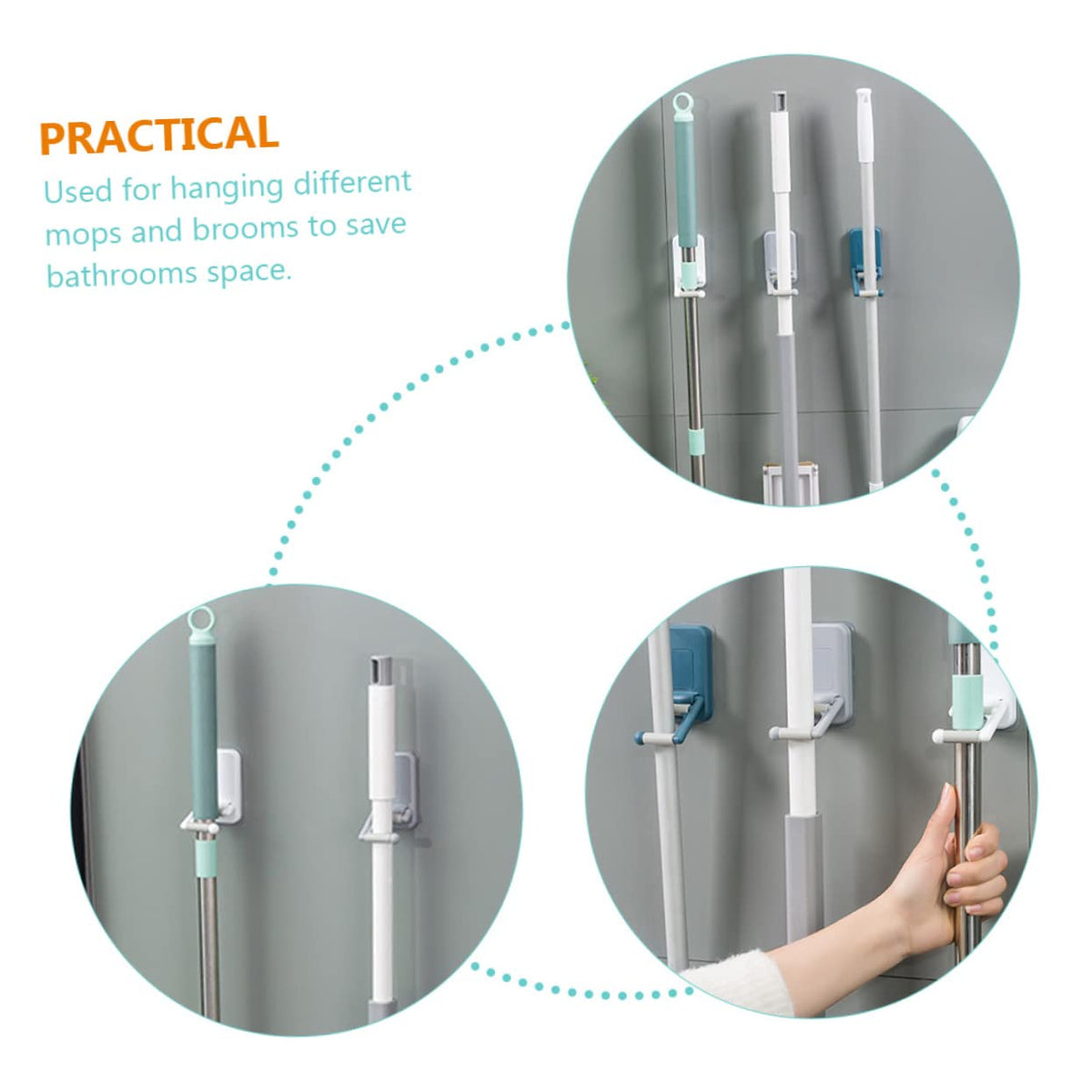 PRACTICAL
Used for hanging different mops and brooms to save bathrooms space.