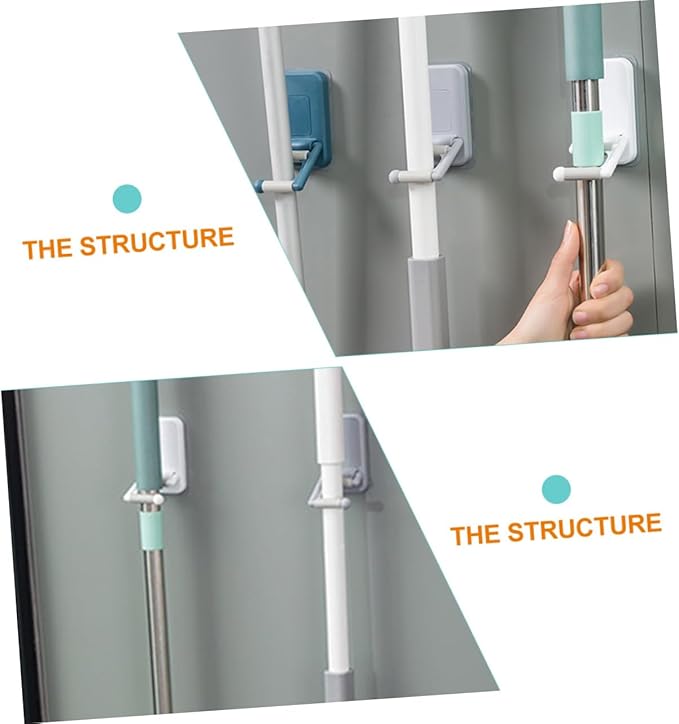 THE STRUCTURE

THE STRUCTURE