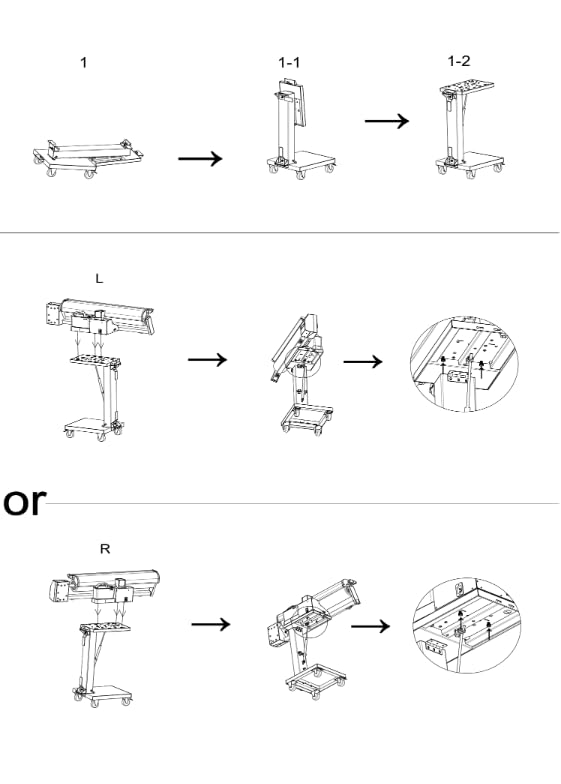 1

1-1

1-2

L

or

R